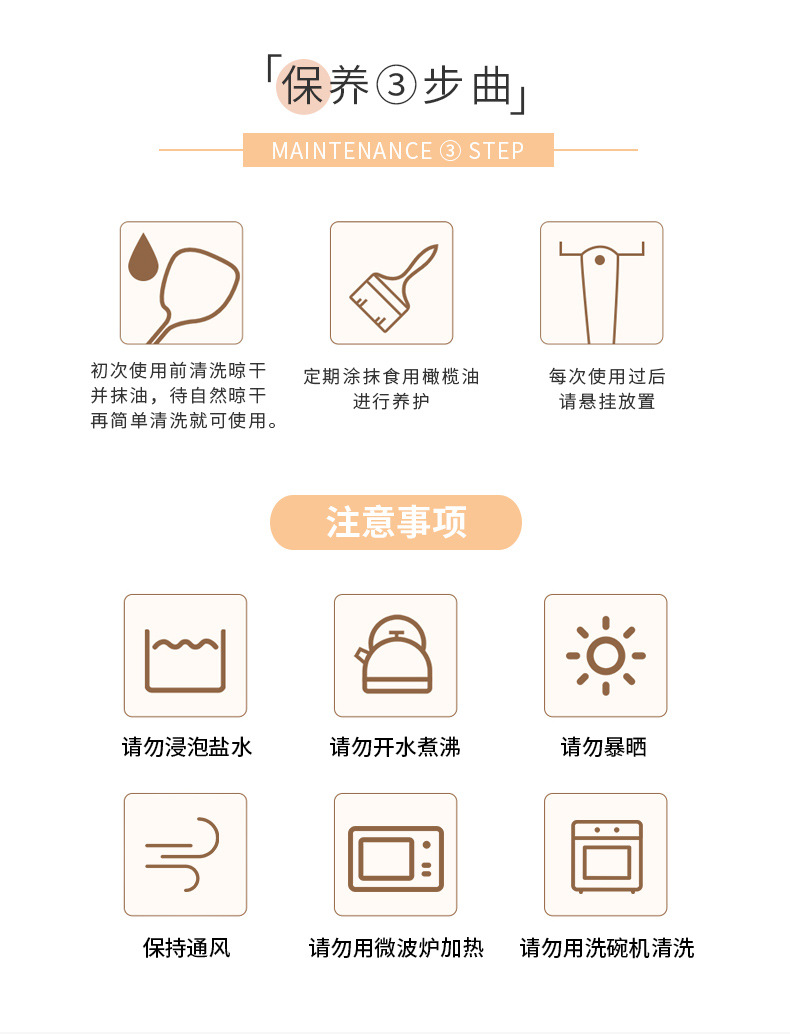 「保养③步曲」

MAINTENANCE ③ STEP

初次使用前清洗晾干并抹油，待自然晾干再简单清洗就可使用。

定期涂抹食用橄榄油进行养护

每次使用过后请悬挂放置

注意事项

请勿浸泡盐水

请勿开水煮沸

请勿暴晒

保持通风

请勿用微波炉加热

请勿用洗碗机清洗