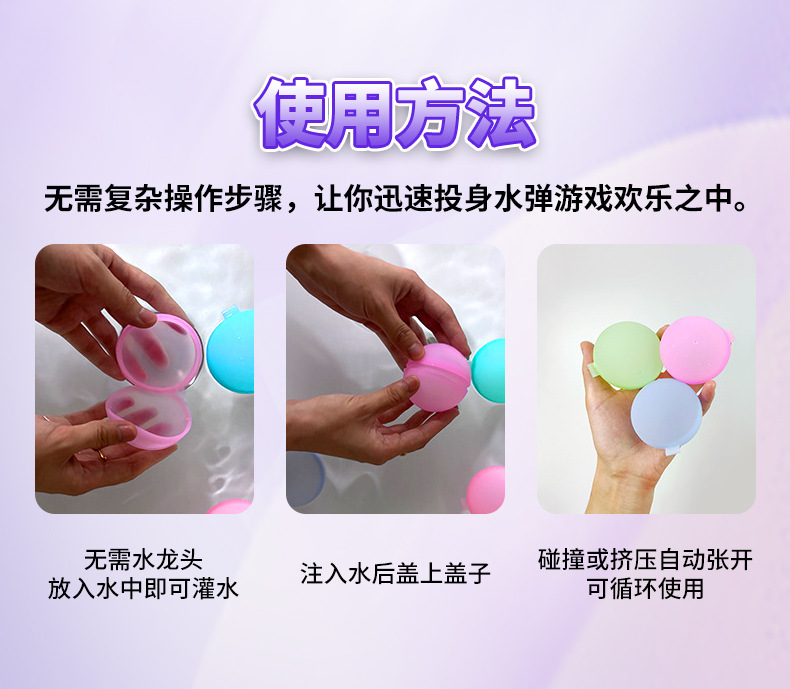 使用方法

无需复杂操作步骤，让你迅速投身水弹游戏欢乐之中。

无需水龙头
放入水中即可灌水

注入水后盖上盖子

碰撞或挤压自动张开
可循环使用