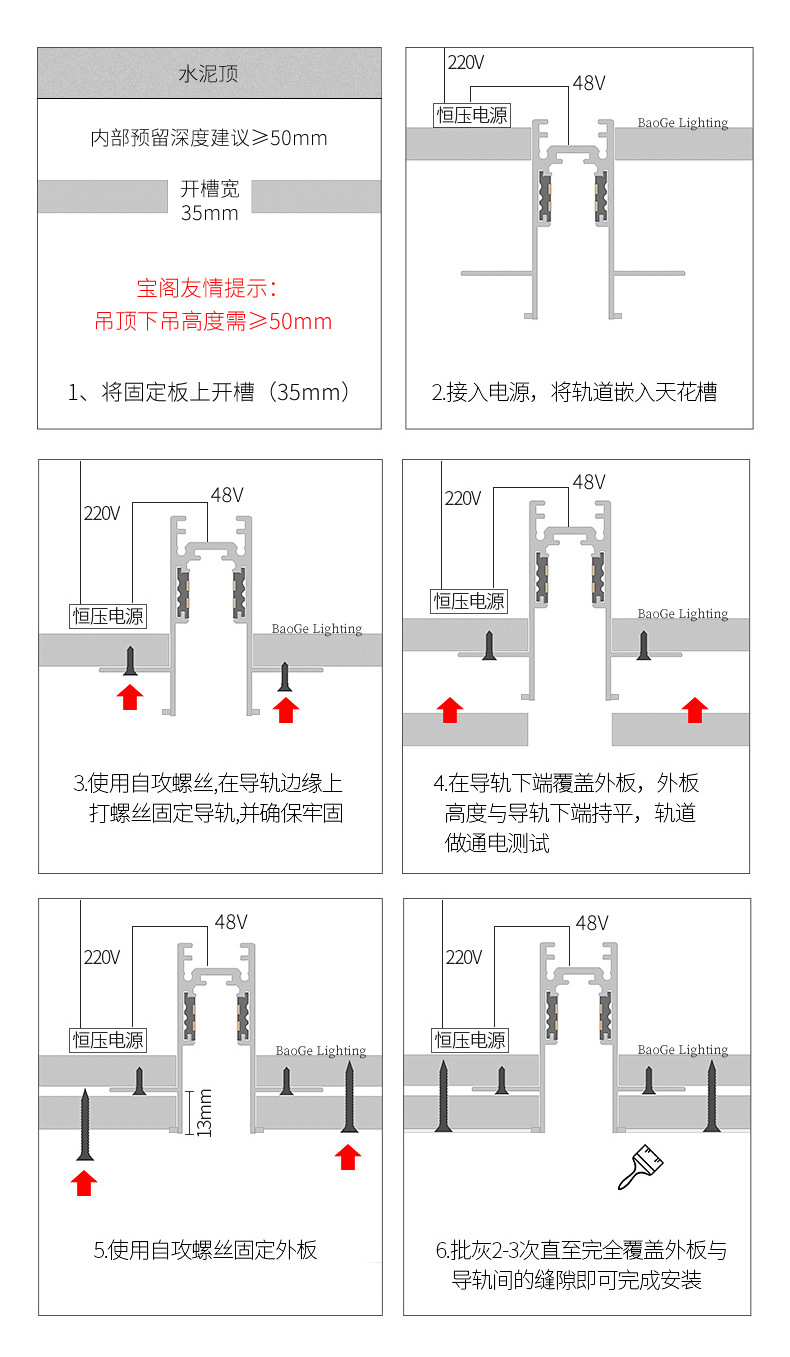 水泥顶

内部预留深度建议≥50mm

开槽宽
35mm

宝阁友情提示：
吊顶下吊高度需≥50mm

1、将固定板上开槽（35mm）

220V

48V

恒压电源

BaoGe Lighting

2.接入电源，将轨道嵌入天花槽

220V

48V

恒压电源

BaoGe Lighting

3.使用自攻螺丝,在导轨边缘上打螺丝固定导轨,并确保牢固

220V

48V

恒压电源

BaoGe Lighting

4.在导轨下端覆盖外板，外板高度与导轨下端持平，轨道做通电测试

220V

48V

恒压电源

BaoGe Lighting

13mm

5.使用自攻螺丝固定外板

220V

48V

恒压电源

BaoGe Lighting

6.批灰2-3次直至完全覆盖外板与导轨间的缝隙即可完成安装