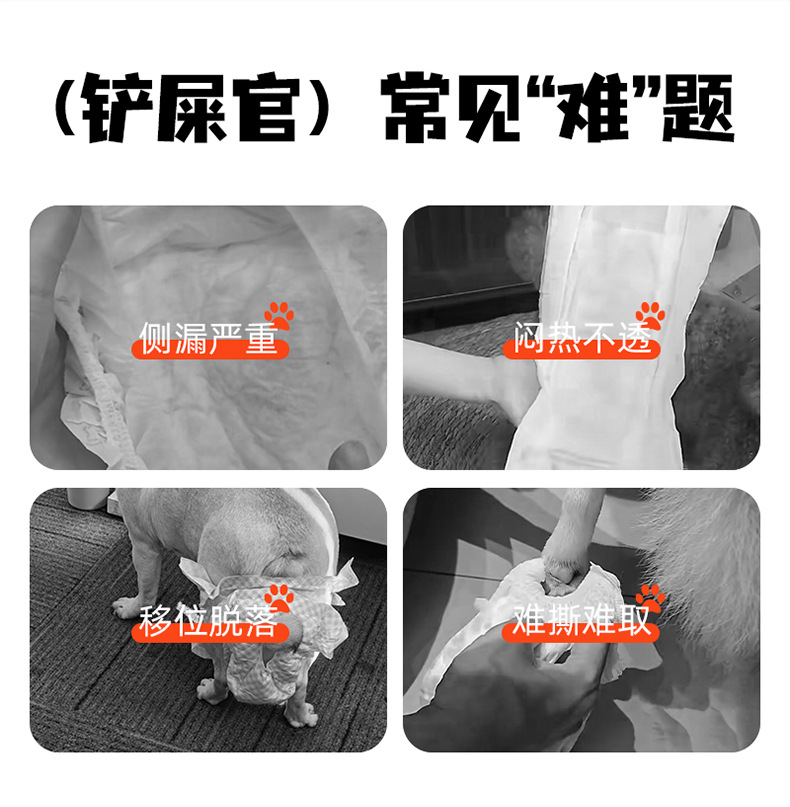 （铲屎官）常见“难”题

侧漏严重

闷热不透

移位脱落

难撕难取