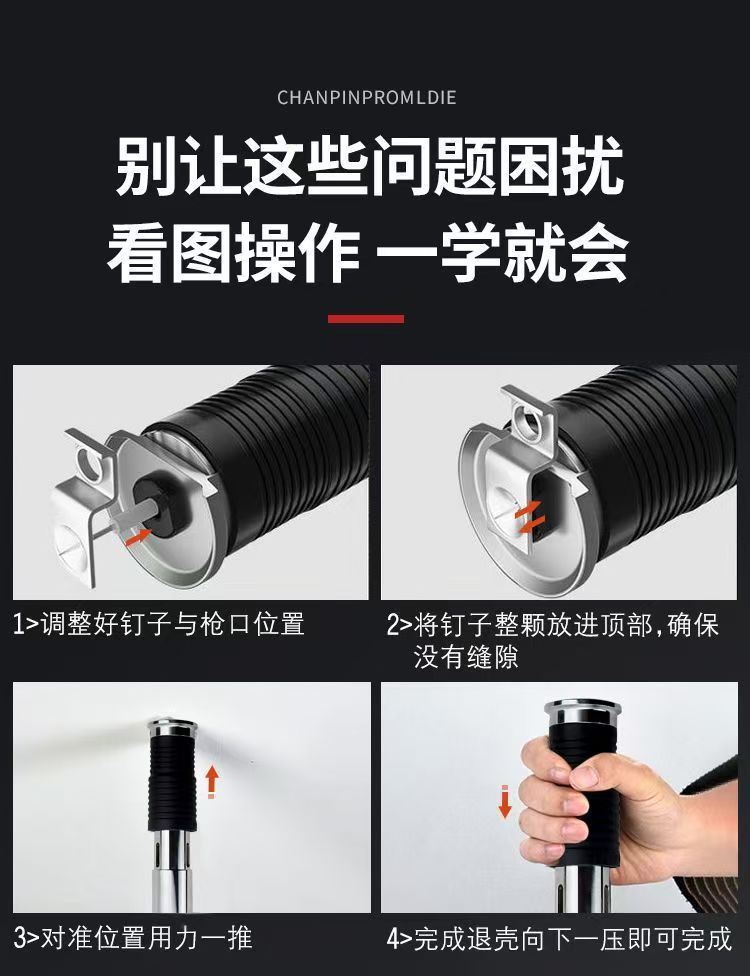 CHANPINPROMLDIE

别让这些问题困扰
看图操作 一学就会

1>调整好钉子与枪口位置

2>将钉子整颗放进顶部,确保没有缝隙

3>对准位置用力一推

4>完成退壳向下一压即可完成