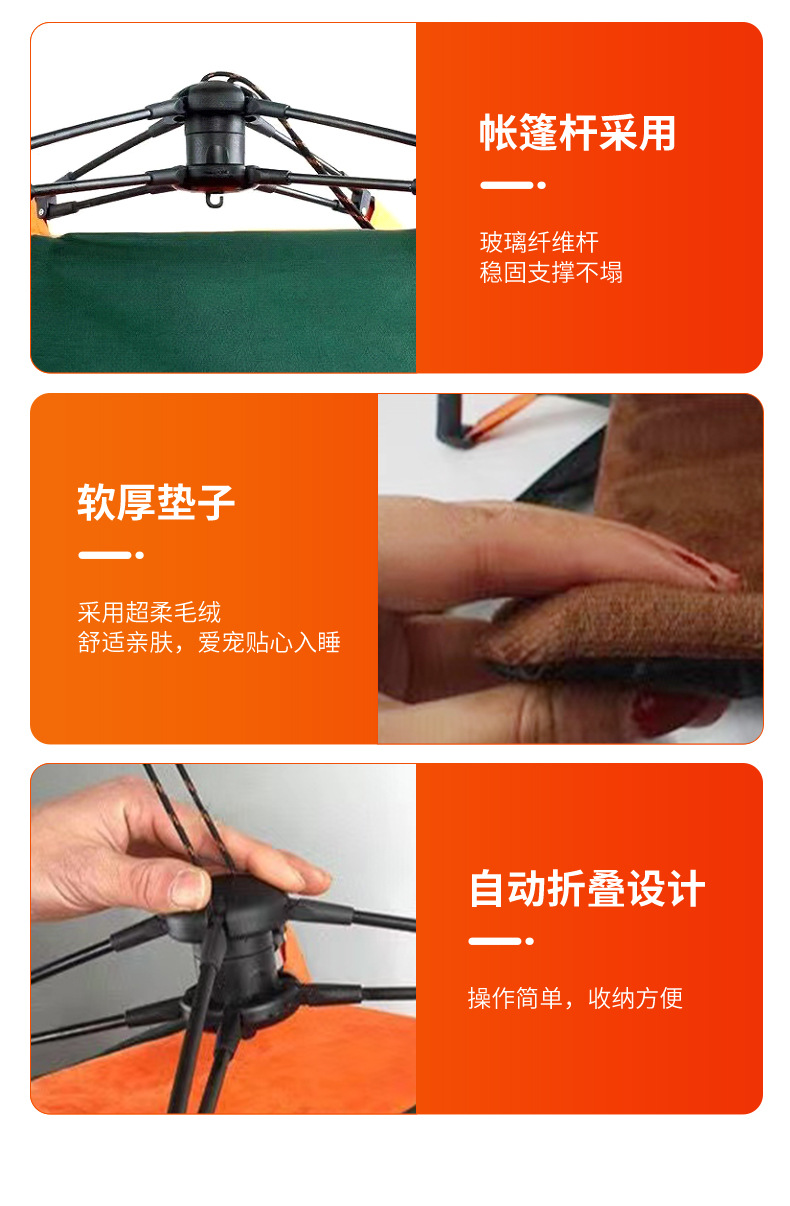 帐篷杆采用

玻璃纤维杆
稳固支撑不塌

软厚垫子

采用超柔毛绒
舒适亲肤，爱宠贴心入睡

自动折叠设计

操作简单，收纳方便