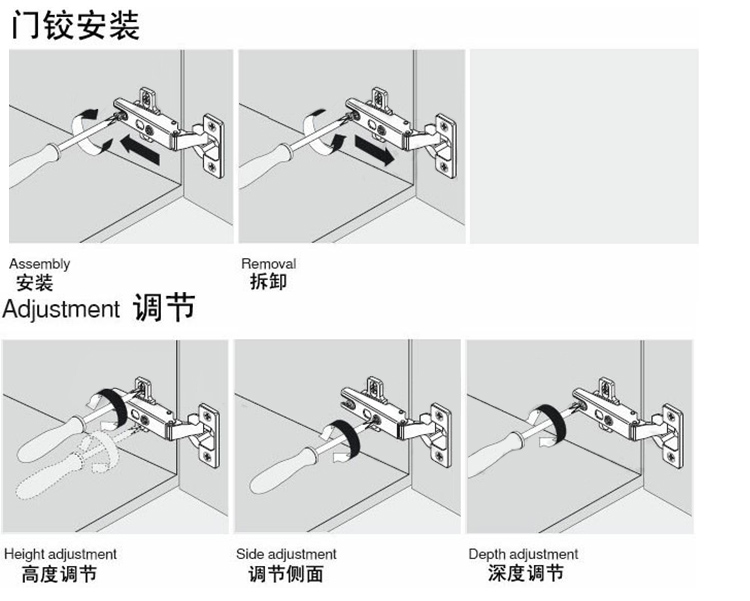 门铰安装

Assembly
安装

Removal
拆卸

Adjustment 调节

Height adjustment
高度调节

Side adjustment
调节侧面

Depth adjustment
深度调节