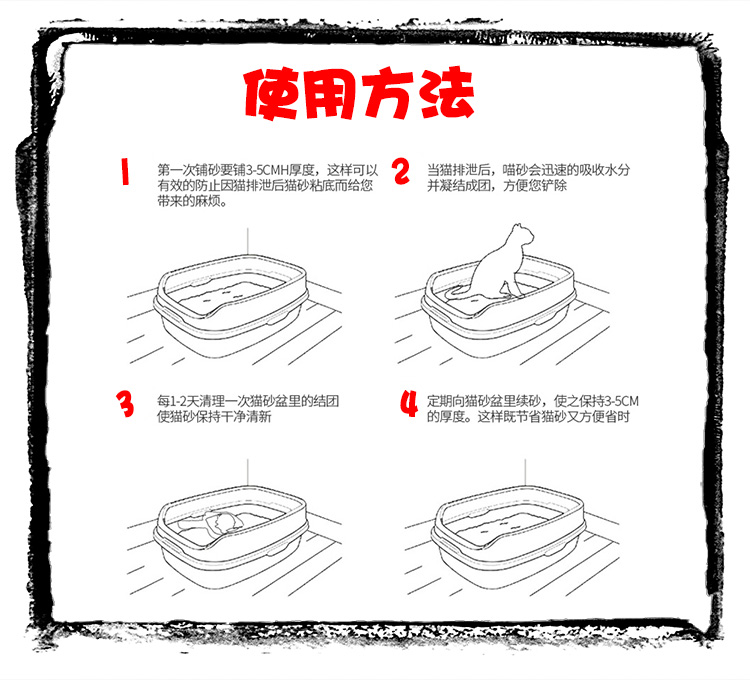 使用方法

1 第一次铺砂要铺3-5CMH厚度，这样可以有效的防止因猫排泄后猫砂粘底而给您带来的麻烦。

2 当猫排泄后，喵砂会迅速的吸收水分并凝结成团，方便您铲除

3 每1-2天清理一次猫砂盆里的结团使猫砂保持干净清新

4 定期向猫砂盆里续砂，使之保持3-5CM的厚度。这样既节省猫砂又方便省时