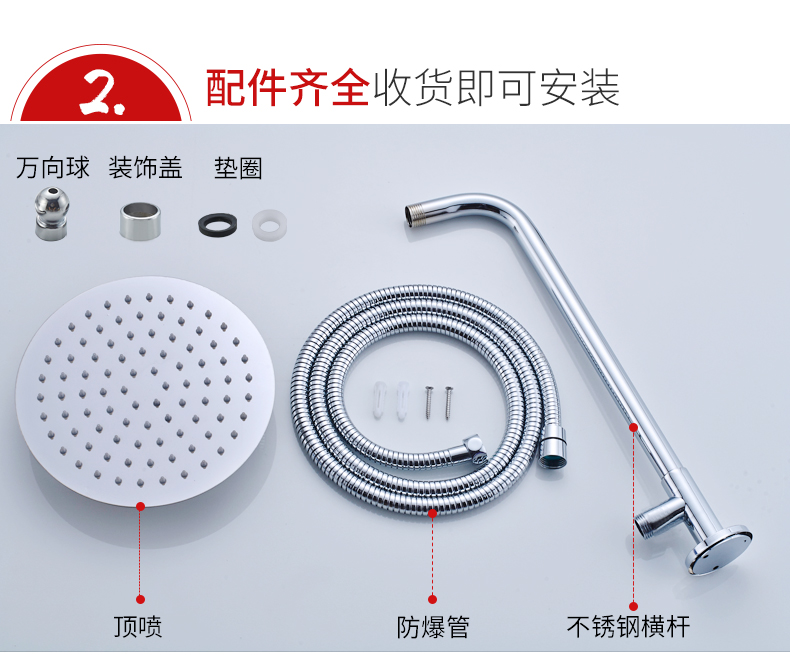 2.

配件齐全收货即可安装

万向球 装饰盖 垫圈

顶喷

防爆管

不锈钢横杆