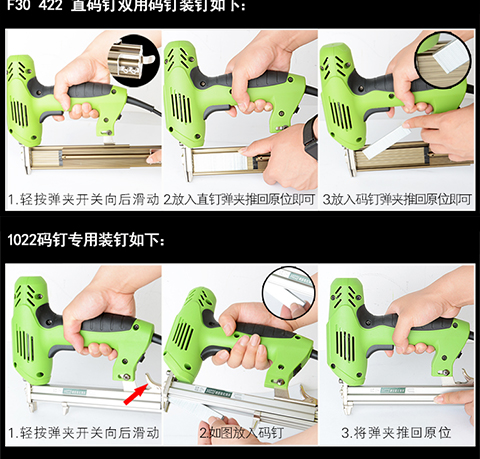 F30 422 直码钉双用码钉装钉如下:

1.轻按弹夹开关向后滑动 2.放入直钉弹夹推回原位即可 3.放入码钉弹夹推回原位即可

1022码钉专用装钉如下:

1.轻按弹夹开关向后滑动 2.如图放入码钉 3.将弹夹推回原位