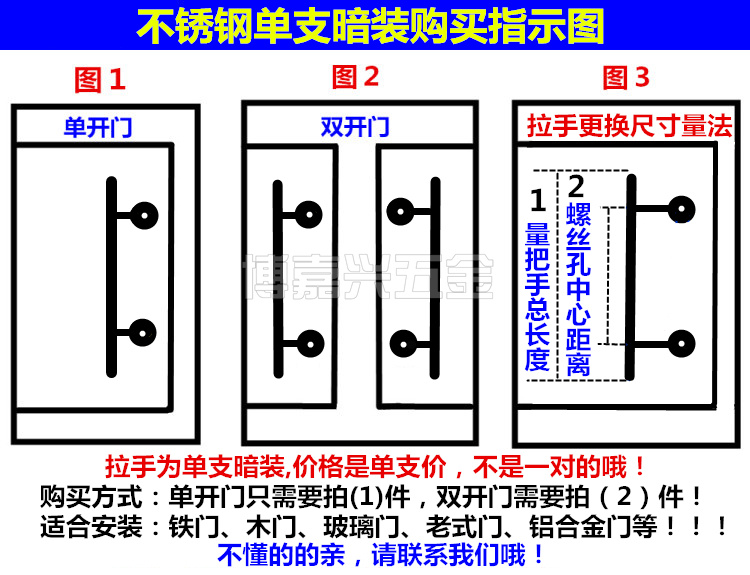 不锈钢单支暗装购买指示图

图 1
单开门

图 2
双开门

图 3
拉手更换尺寸量法
1
量把手总长度
2
螺丝孔中心距离

博嘉兴五金

拉手为单支暗装,价格是单支价，不是一对的哦！
购买方式：单开门只需要拍(1)件，双开门需要拍（2）件！
适合安装：铁门、木门、玻璃门、老式门、铝合金门等！！！
不懂的的亲，请联系我们哦！