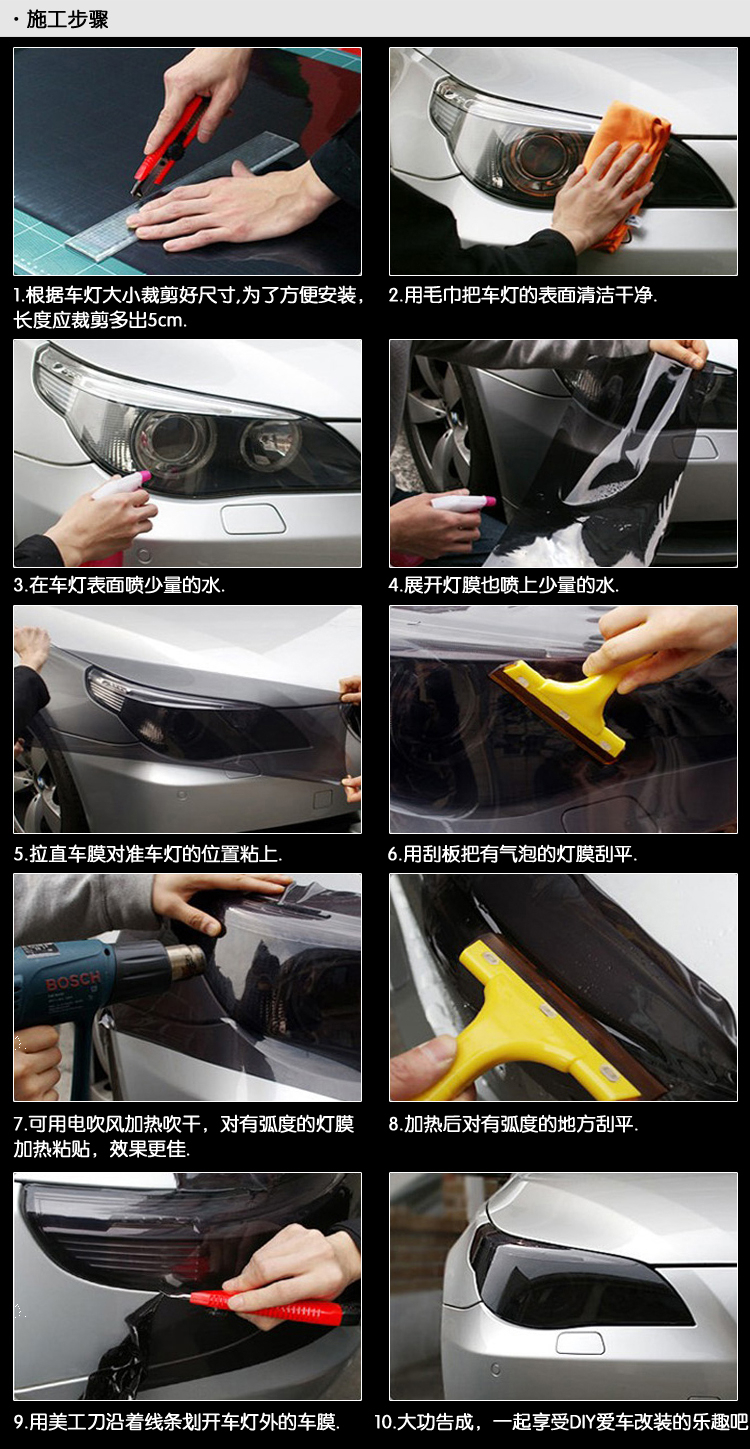 · 施工步骤

1.根据车灯大小裁剪好尺寸,为了方便安装，长度应裁剪多出5cm.

2.用毛巾把车灯的表面清洁干净.

3.在车灯表面喷少量的水.

4.展开灯膜也喷上少量的水.

5.拉直车膜对准车灯的位置粘上.

6.用刮板把有气泡的灯膜刮平.

BOSCH

7.可用电吹风加热吹干，对有弧度的灯膜加热粘贴，效果更佳.

8.加热后对有弧度的地方刮平.

9.用美工刀沿着线条划开车灯外的车膜.

10.大功告成，一起享受DIY爱车改装的乐趣吧