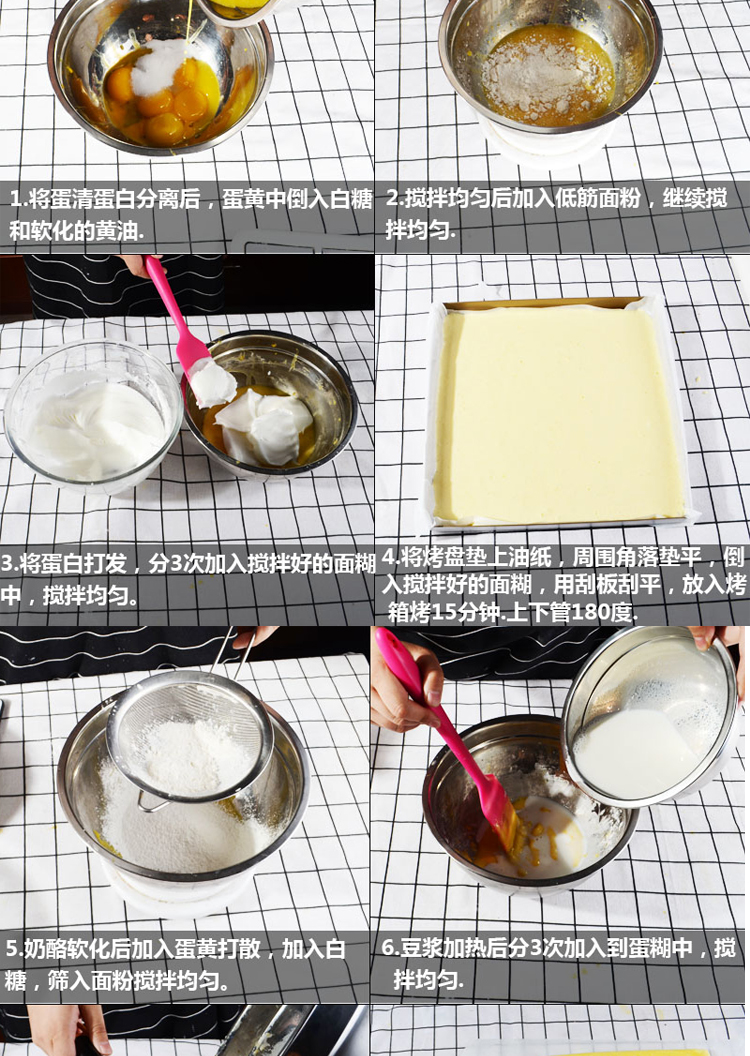 1.将蛋清蛋白分离后，蛋黄中倒入白糖和软化的黄油.

2.搅拌均匀后加入低筋面粉，继续搅拌均匀.

3.将蛋白打发，分3次加入搅拌好的面糊中，搅拌均匀。

4.将烤盘垫上油纸，周围角落垫平，倒入搅拌好的面糊，用刮板刮平，放入烤箱烤15分钟.上下管180度.

5.奶酪软化后加入蛋黄打散，加入白糖，筛入面粉搅拌均匀。

6.豆浆加热后分3次加入到蛋糊中，搅拌均匀.