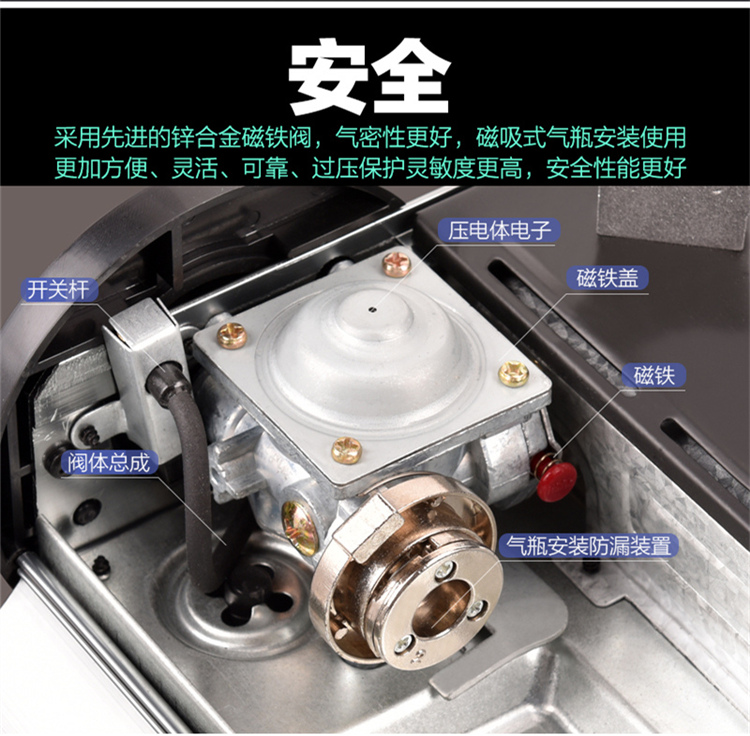 安全

采用先进的锌合金磁铁阀，气密性更好，磁吸式气瓶安装使用更加方便、灵活、可靠、过压保护灵敏度更高，安全性能更好

压电体电子

磁铁盖

开关杆

磁铁

阀体总成

气瓶安装防漏装置