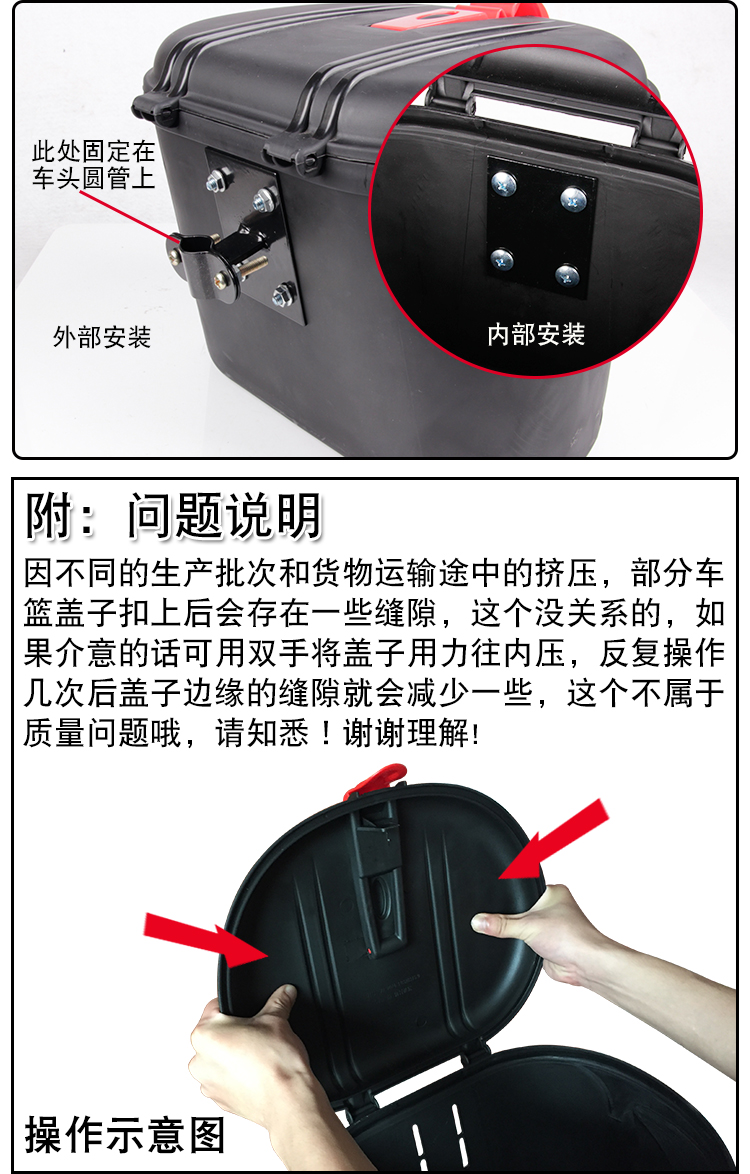 此处固定在车头圆管上

外部安装

内部安装

附：问题说明

因不同的生产批次和货物运输途中的挤压，部分车篮盖子扣上后会存在一些缝隙，这个没关系的，如果介意的话可用双手将盖子用力往内压，反复操作几次后盖子边缘的缝隙就会减少一些，这个不属于质量问题哦，请知悉！谢谢理解!

操作示意图