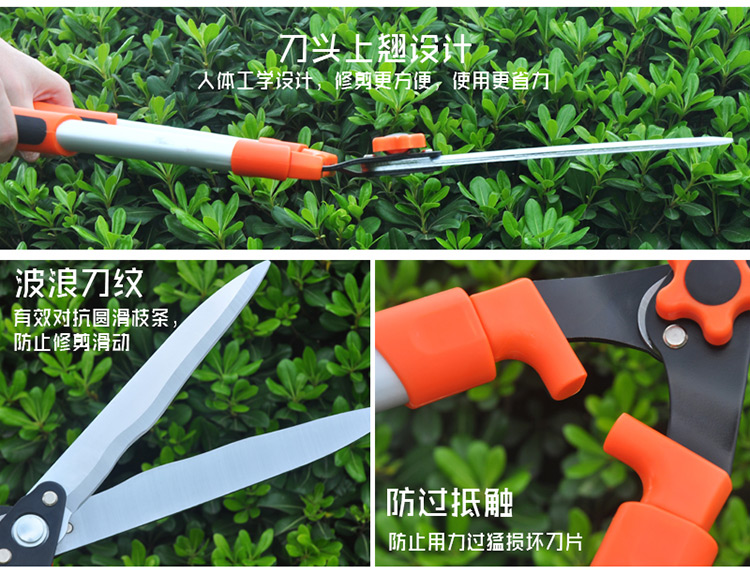 刀头上翘设计

人体工学设计，修剪更方便，使用更省力

波浪刀纹

有效对抗圆滑枝条，防止修剪滑动

防过抵触

防止用力过猛损坏刀片