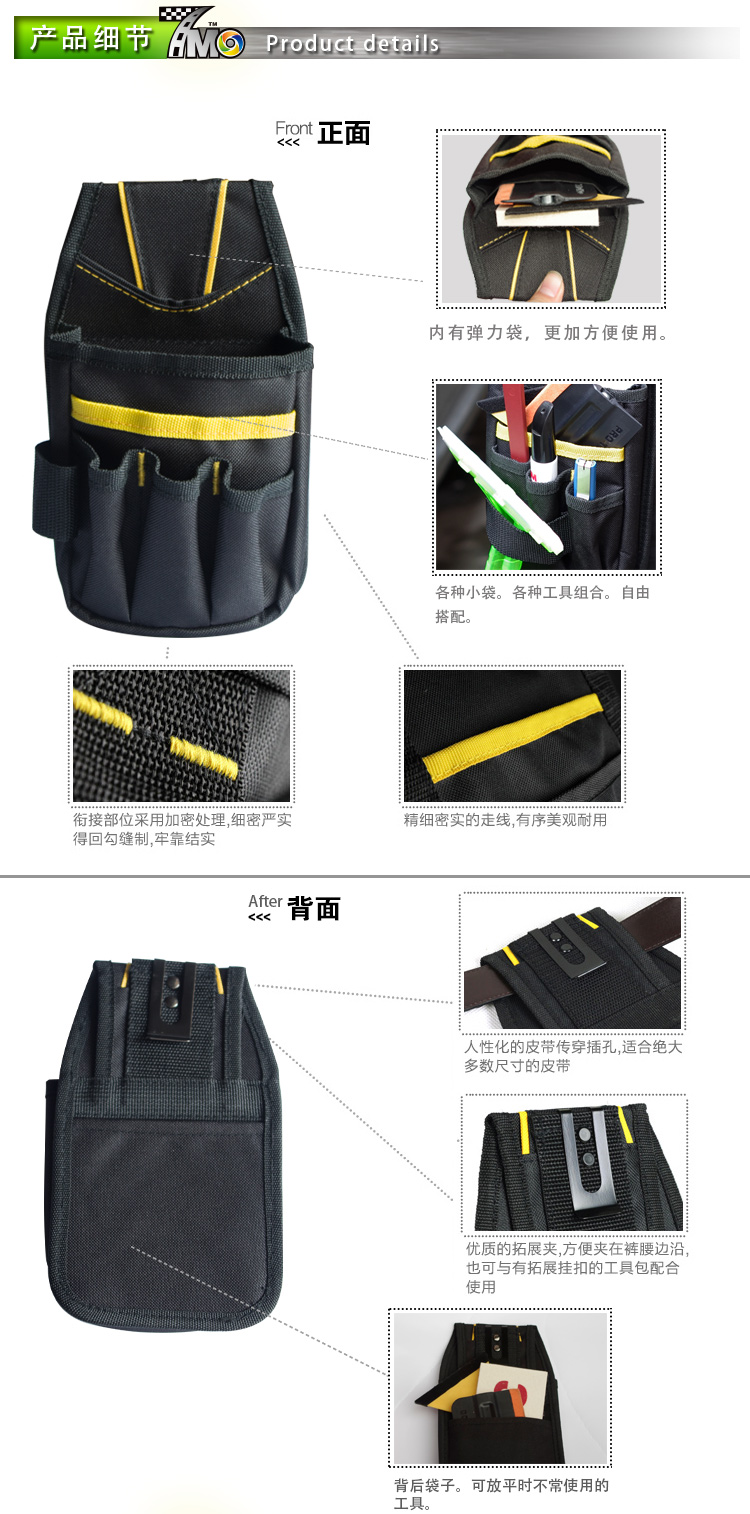 产品细节 AMO™ Product details

Front <<< 正面

内有弹力袋，更加方便使用。

各种小袋。各种工具组合。自由搭配。

衔接部位采用加密处理,细密严实得回勾缝制,牢靠结实

精细密实的走线,有序美观耐用

After <<< 背面

人性化的皮带传穿插孔,适合绝大多数尺寸的皮带

优质的拓展夹,方便夹在裤腰边沿,也可与有拓展挂扣的工具包配合使用

背后袋子。可放平时不常使用的工具。