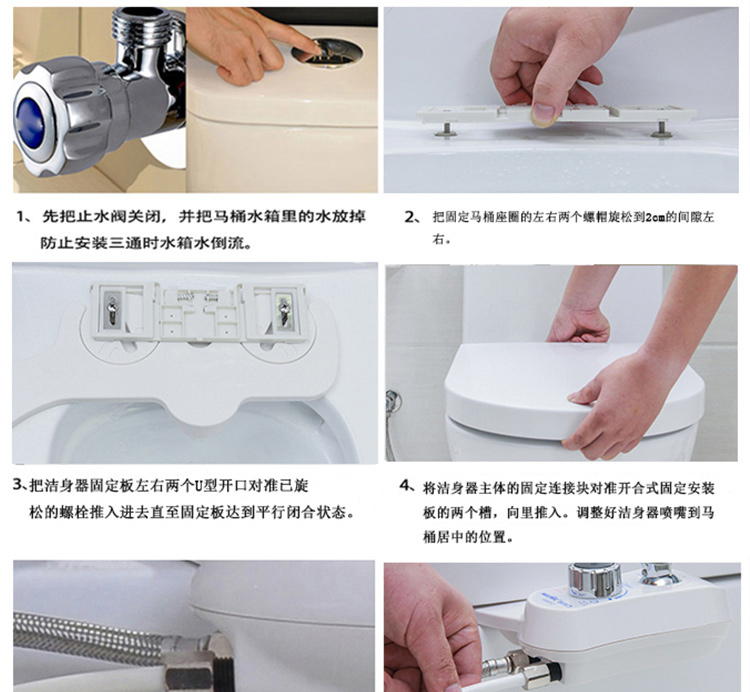 1、先把止水阀关闭，并把马桶水箱里的水放掉防止安装三通时水箱水倒流。

2、把固定马桶座圈的左右两个螺帽旋松到2cm的间隙左右。

3、把洁身器固定板左右两个U型开口对准已旋松的螺栓推入进去直至固定板达到平行闭合状态。

4、将洁身器主体的固定连接块对准开合式固定安装板的两个槽，向里推入。调整好洁身器喷嘴到马桶居中的位置。