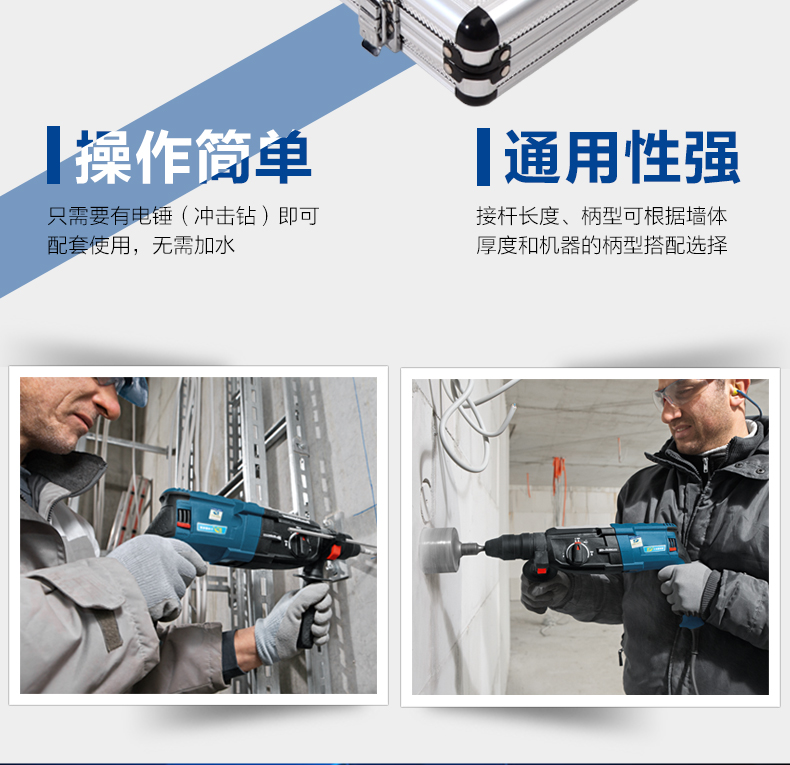 操作简单

只需要有电锤（冲击钻）即可配套使用，无需加水

通用性强

接杆长度、柄型可根据墙体厚度和机器的柄型搭配选择