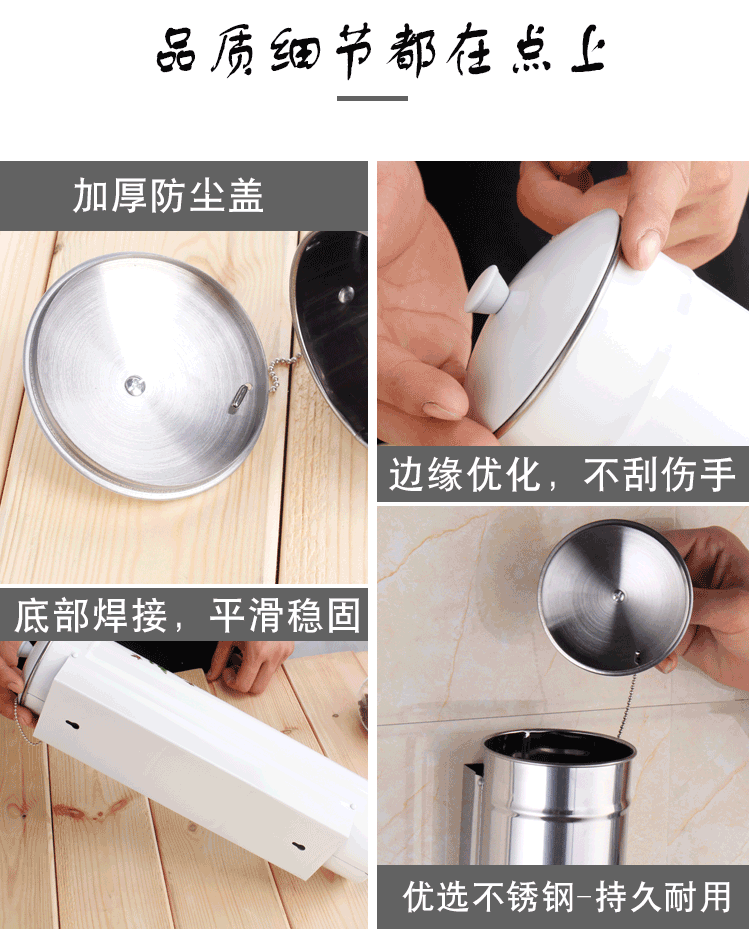 品质细节都在点上

加厚防尘盖

边缘优化，不刮伤手

底部焊接，平滑稳固

优选不锈钢-持久耐用