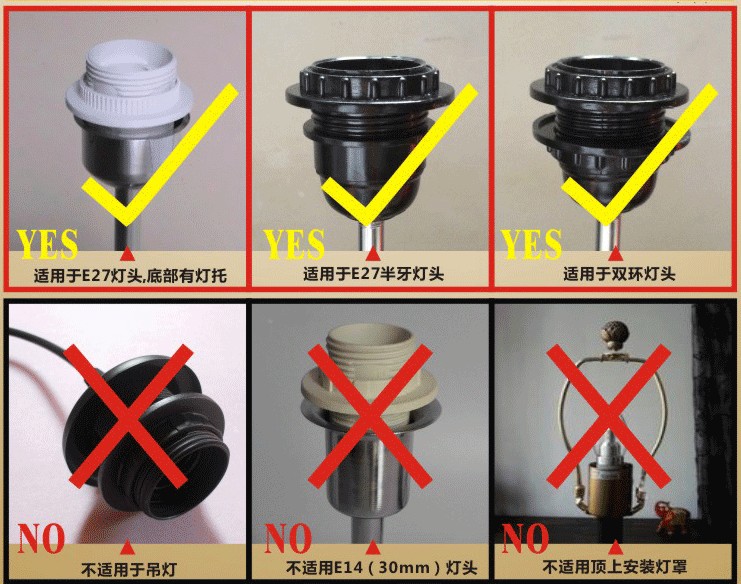 YES
适用于E27灯头,底部有灯托

YES
适用于E27半牙灯头

YES
适用于双环灯头

NO
不适用于吊灯

NO
不适用E14（30mm）灯头

NO
不适用顶上安装灯罩