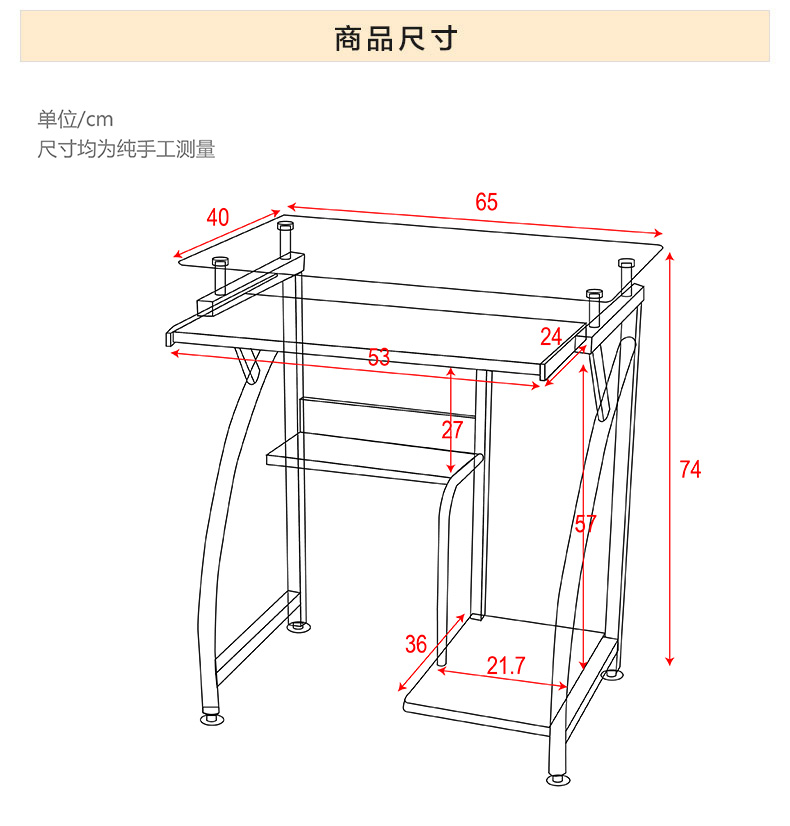 商品尺寸

单位/cm
尺寸均为纯手工测量

40
65
24
53
27
74
57
36
21.7