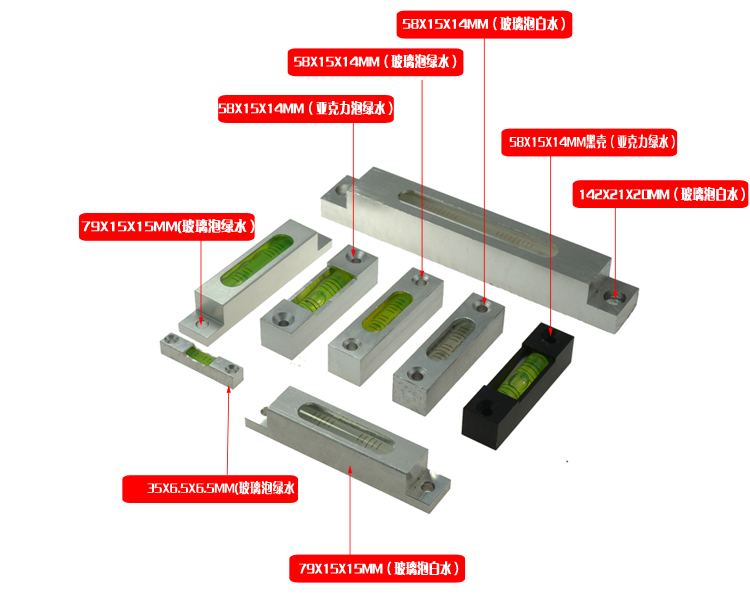 58X15X14MM（玻璃泡白水）

58X15X14MM（玻璃泡绿水）

58X15X14MM（亚克力泡绿水）

58X15X14MM黑壳（亚克力绿水）

142X21X20MM（玻璃泡白水）

79X15X15MM(玻璃泡绿水）

35X6.5X6.5MM(玻璃泡绿水

79X15X15MM（玻璃泡白水）