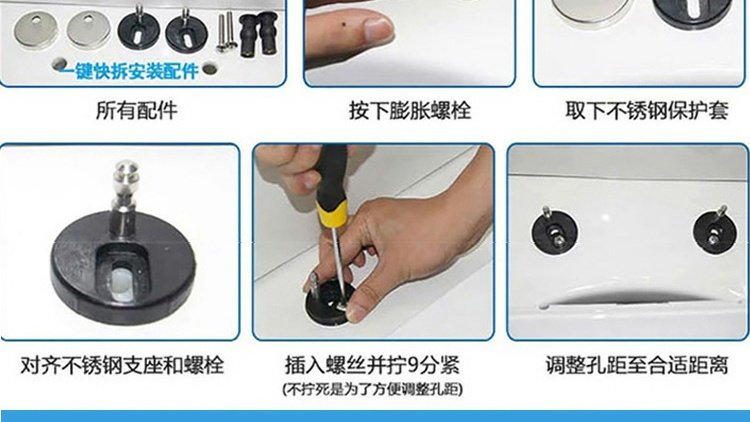 一键快拆安装配件

所有配件

按下膨胀螺栓

取下不锈钢保护套

对齐不锈钢支座和螺栓

插入螺丝并拧9分紧
(不拧死是为了方便调整孔距)

调整孔距至合适距离