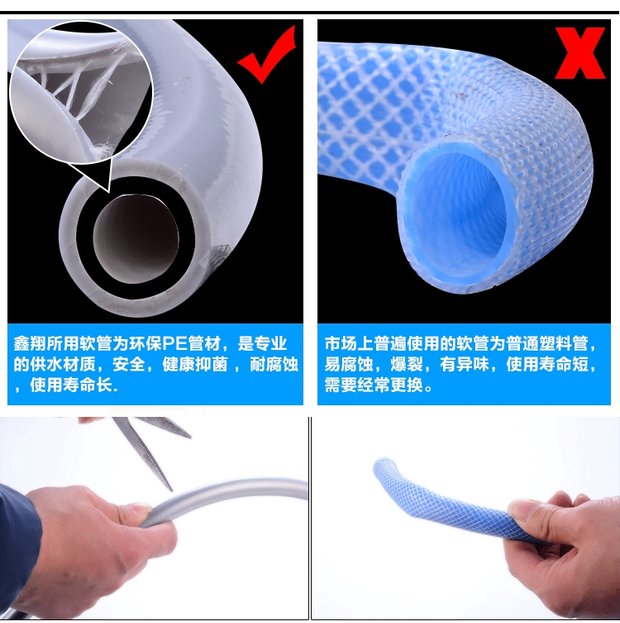 鑫翔所用软管为环保PE管材，是专业的供水材质，安全，健康抑菌，耐腐蚀，使用寿命长.

市场上普遍使用的软管为普通塑料管，易腐蚀，爆裂，有异味，使用寿命短，需要经常更换。