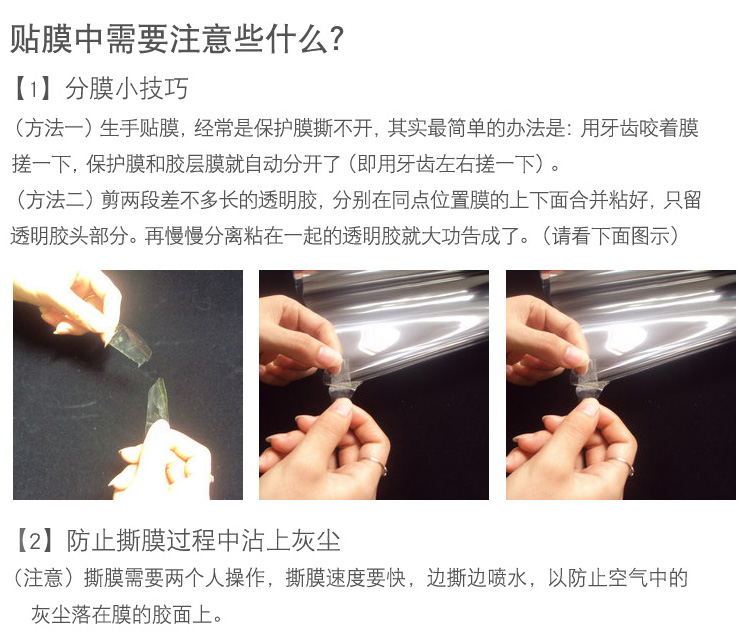 贴膜中需要注意些什么?

【1】分膜小技巧

（方法一）生手贴膜，经常是保护膜撕不开，其实最简单的办法是：用牙齿咬着膜搓一下，保护膜和胶层膜就自动分开了（即用牙齿左右搓一下）。

（方法二）剪两段差不多长的透明胶，分别在同点位置膜的上下面合并粘好，只留透明胶头部分。再慢慢分离粘在一起的透明胶就大功告成了。（请看下面图示）

【2】防止撕膜过程中沾上灰尘

（注意）撕膜需要两个人操作，撕膜速度要快，边撕边喷水，以防止空气中的灰尘落在膜的胶面上。