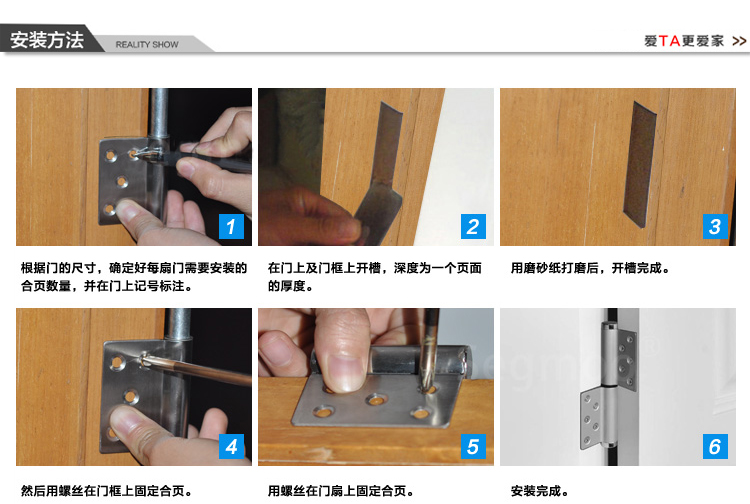 安装方法 REALITY SHOW

爱TA更爱家 >>

1

根据门的尺寸，确定好每扇门需要安装的合页数量，并在门上记号标注。

2

在门上及门框上开槽，深度为一个页面的厚度。

3

用磨砂纸打磨后，开槽完成。

4

然后用螺丝在门框上固定合页。

5

用螺丝在门扇上固定合页。

6

安装完成。