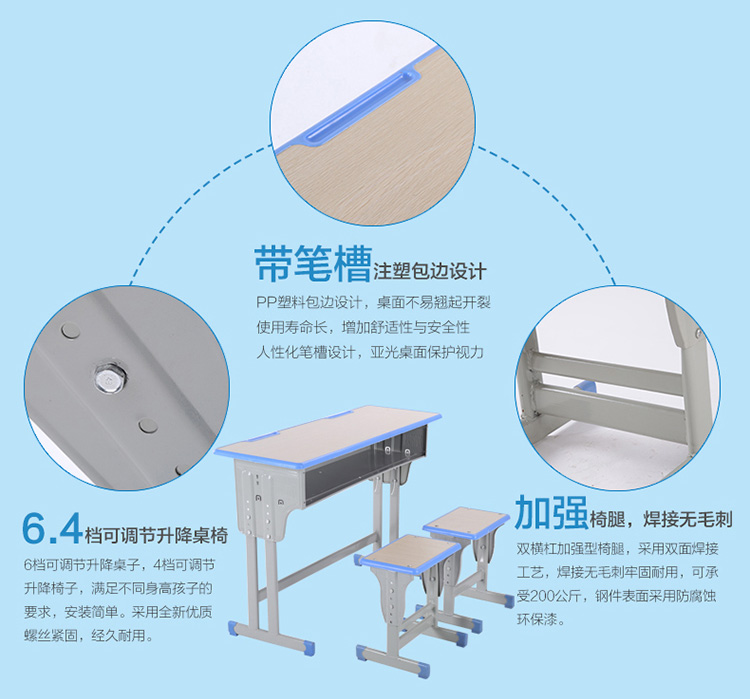 带笔槽注塑包边设计

PP塑料包边设计，桌面不易翘起开裂
使用寿命长，增加舒适性与安全性
人性化笔槽设计，亚光桌面保护视力

6.4档可调节升降桌椅

6档可调节升降桌子，4档可调节升降椅子，满足不同身高孩子的要求，安装简单。采用全新优质螺丝紧固，经久耐用。

加强椅腿，焊接无毛刺

双横杠加强型椅腿，采用双面焊接工艺，焊接无毛刺牢固耐用，可承受200公斤，钢件表面采用防腐蚀环保漆。