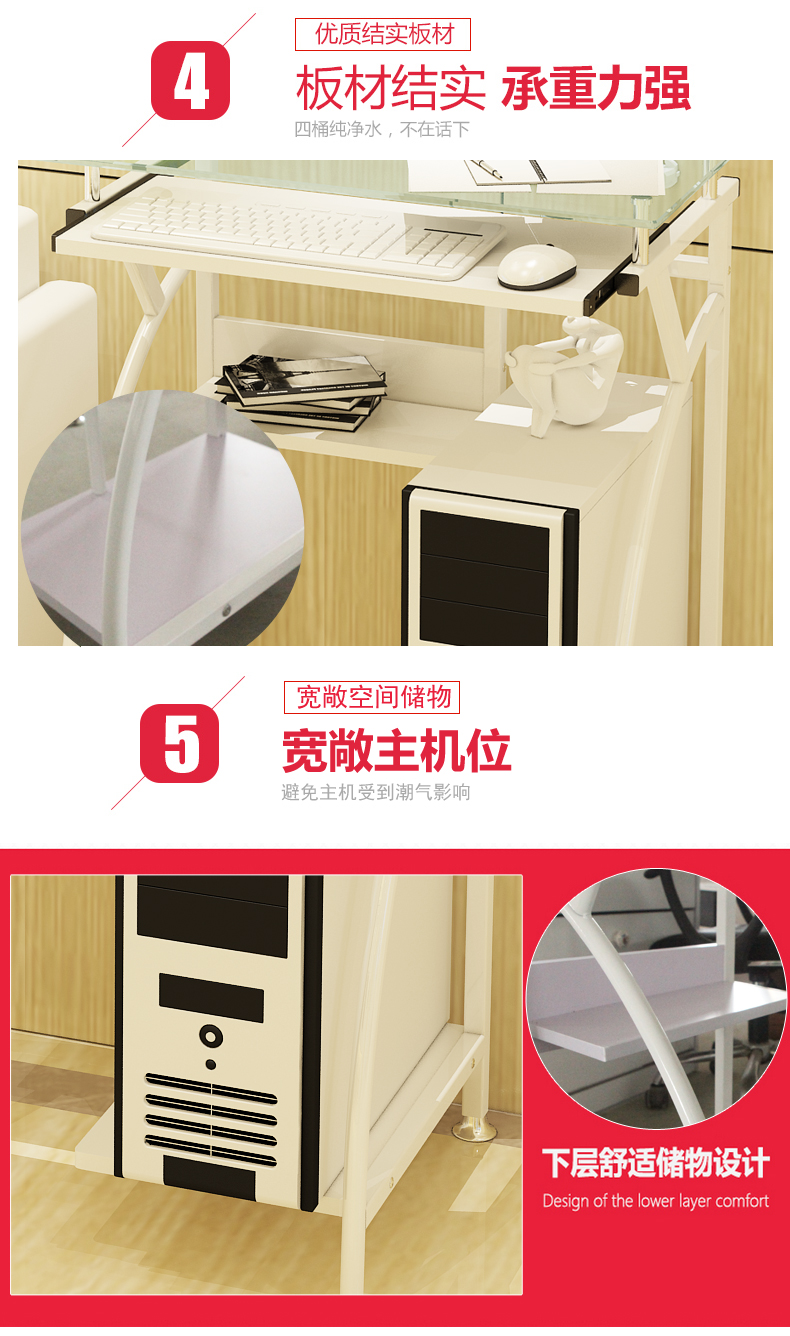 4

优质结实板材

板材结实 承重力强

四桶纯净水，不在话下

5

宽敞空间储物

宽敞主机位

避免主机受到潮气影响

下层舒适储物设计

Design of the lower layer comfort