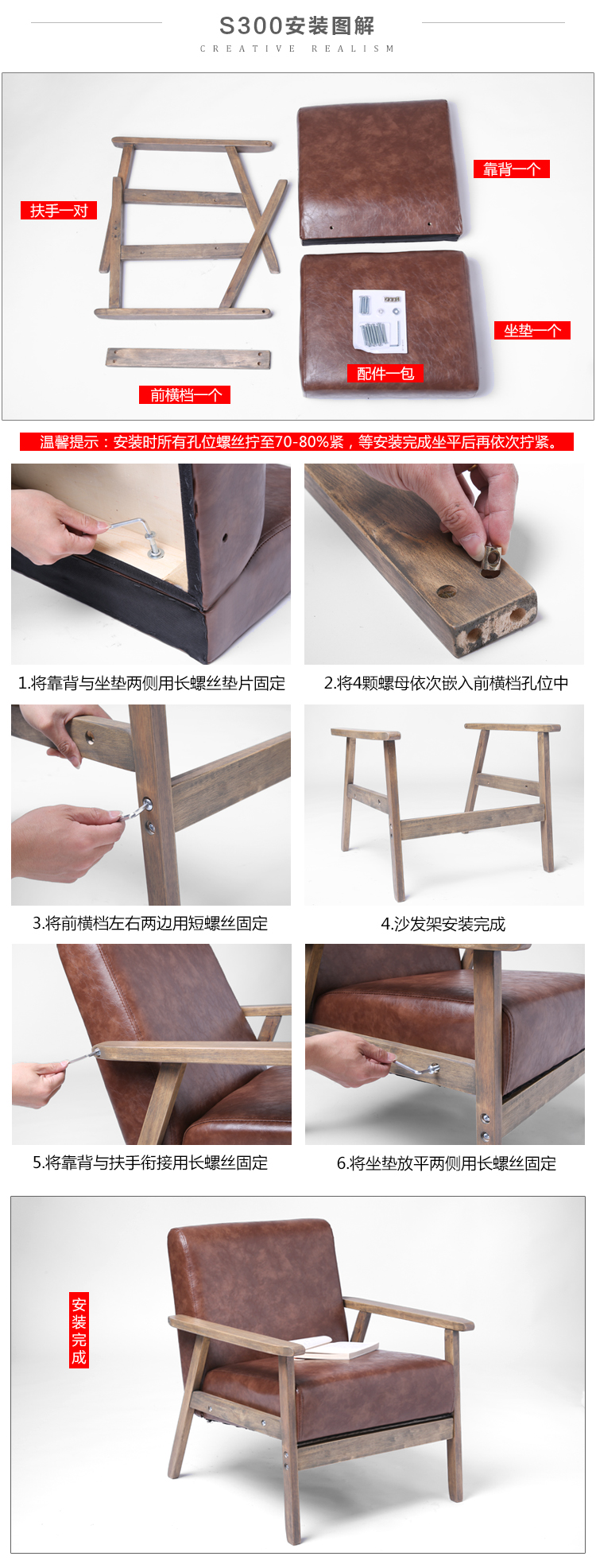 S300安装图解
CREATIVE REALISM

扶手一对

靠背一个

坐垫一个

配件一包

前横档一个

温馨提示：安装时所有孔位螺丝拧至70-80%紧，等安装完成坐平后再依次拧紧。

1.将靠背与坐垫两侧用长螺丝垫片固定

2.将4颗螺母依次嵌入前横档孔位中

3.将前横档左右两边用短螺丝固定

4.沙发架安装完成

5.将靠背与扶手衔接用长螺丝固定

6.将坐垫放平两侧用长螺丝固定

安装完成