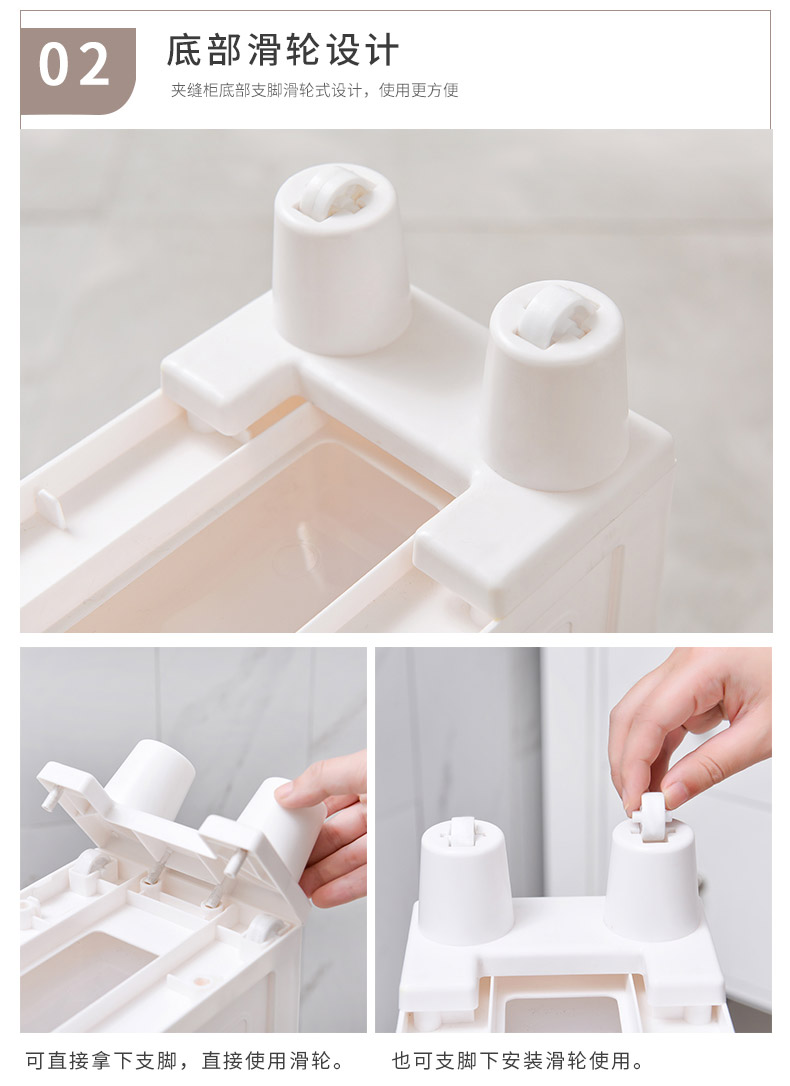 02
底部滑轮设计
夹缝柜底部支脚滑轮式设计，使用更方便

可直接拿下支脚，直接使用滑轮。

也可支脚下安装滑轮使用。