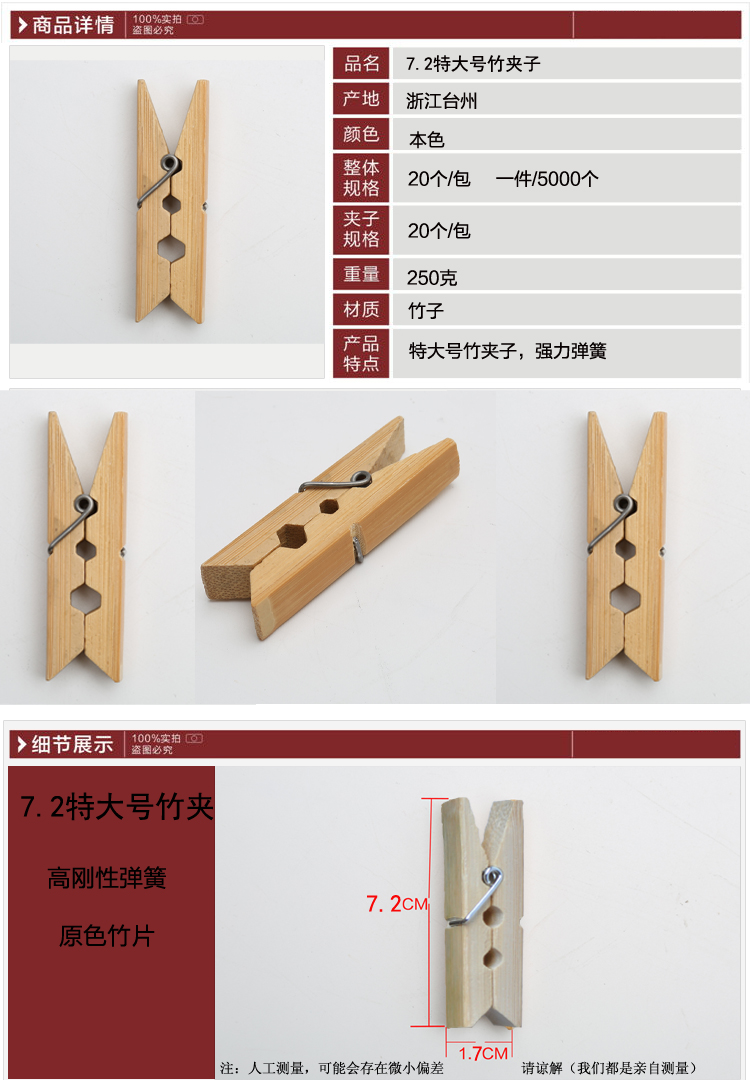 商品详情 100%实拍 盗图必究

| 品名 | 7.2特大号竹夹子 |
|---|---|
| 产地 | 浙江台州 |
| 颜色 | 本色 |
| 整体规格 | 20个/包 一件/5000个 |
| 夹子规格 | 20个/包 |
| 重量 | 250克 |
| 材质 | 竹子 |
| 产品特点 | 特大号竹夹子，强力弹簧 |

细节展示 100%实拍 盗图必究

7.2特大号竹夹

高刚性弹簧

原色竹片

7.2CM

1.7CM

注：人工测量，可能会存在微小偏差 请谅解（我们都是亲自测量）