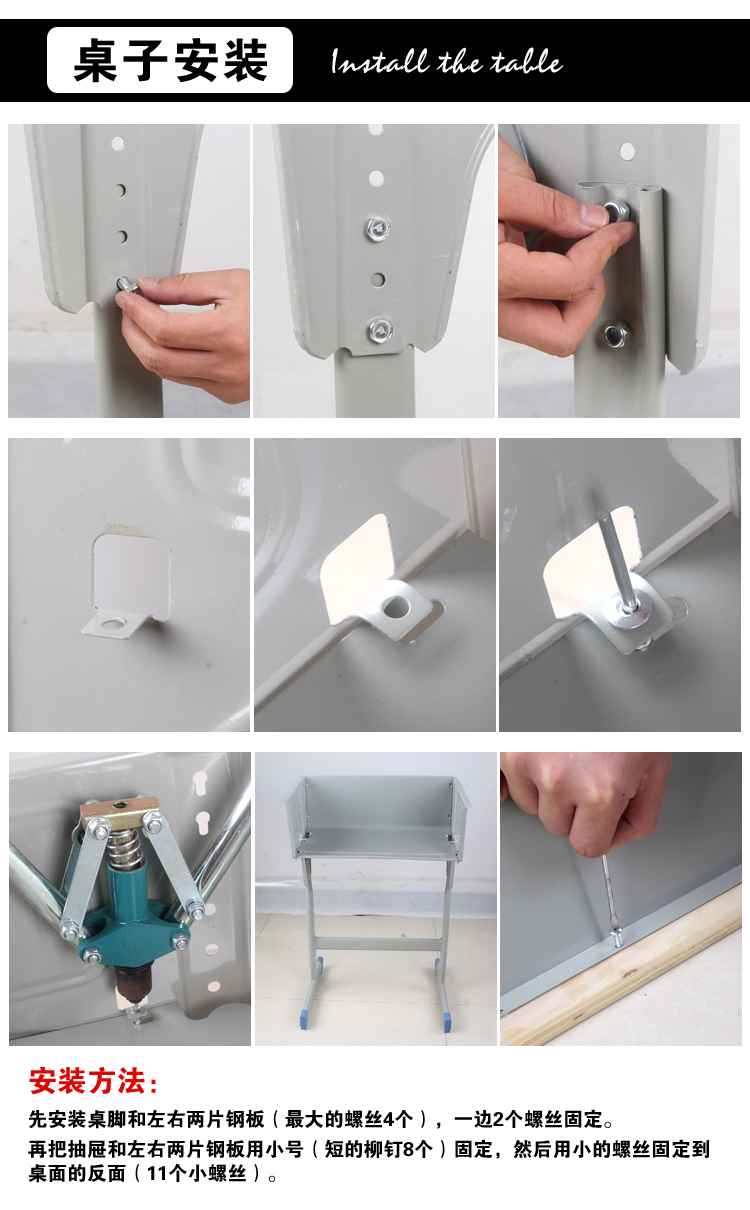 桌子安装

Install the table

安装方法：

先安装桌脚和左右两片钢板（最大的螺丝4个），一边2个螺丝固定。

再把抽屉和左右两片钢板用小号（短的柳钉8个）固定，然后用小的螺丝固定到桌面的反面（11个小螺丝）。