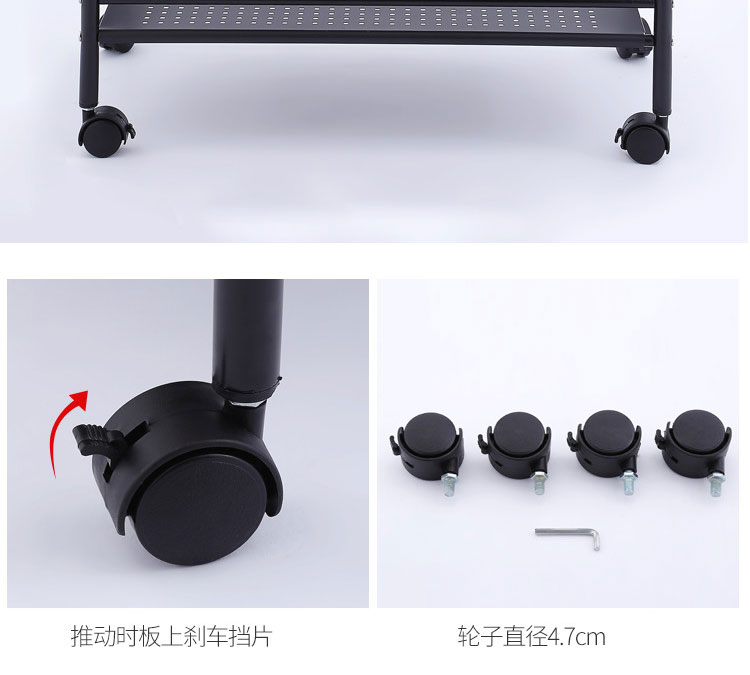 推动时板上刹车挡片

轮子直径4.7cm