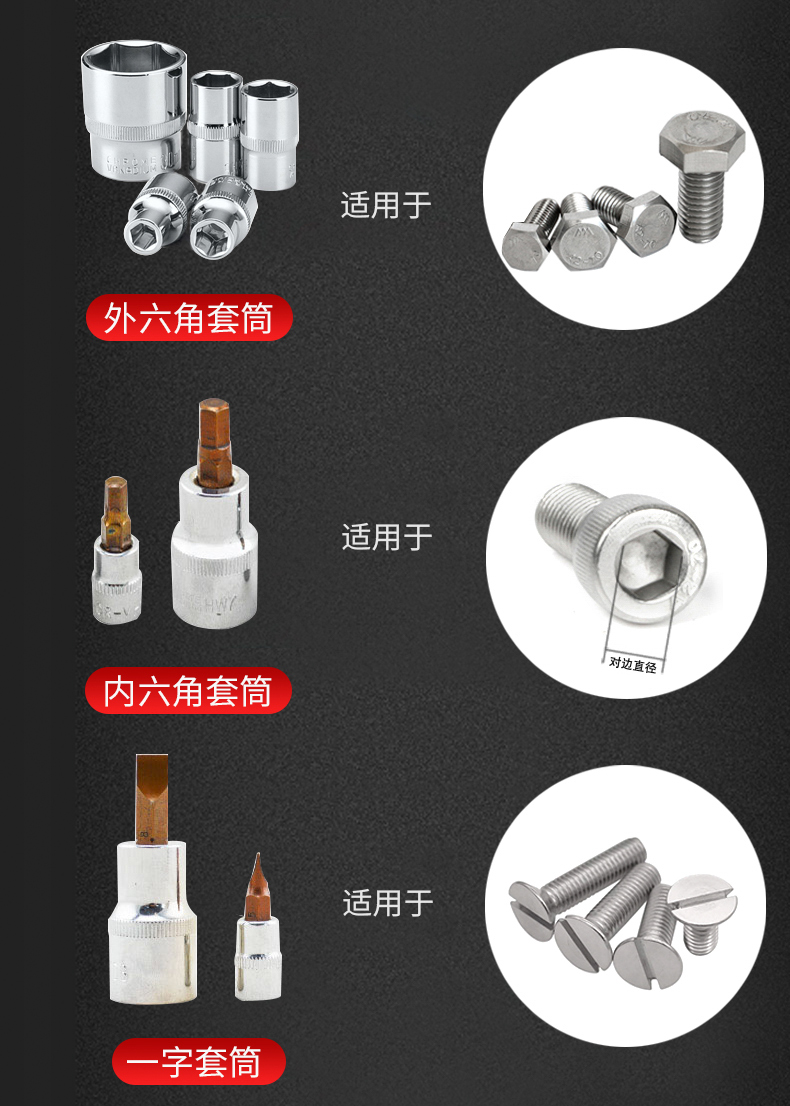 适用于

外六角套筒

适用于

对边直径

内六角套筒

适用于

一字套筒