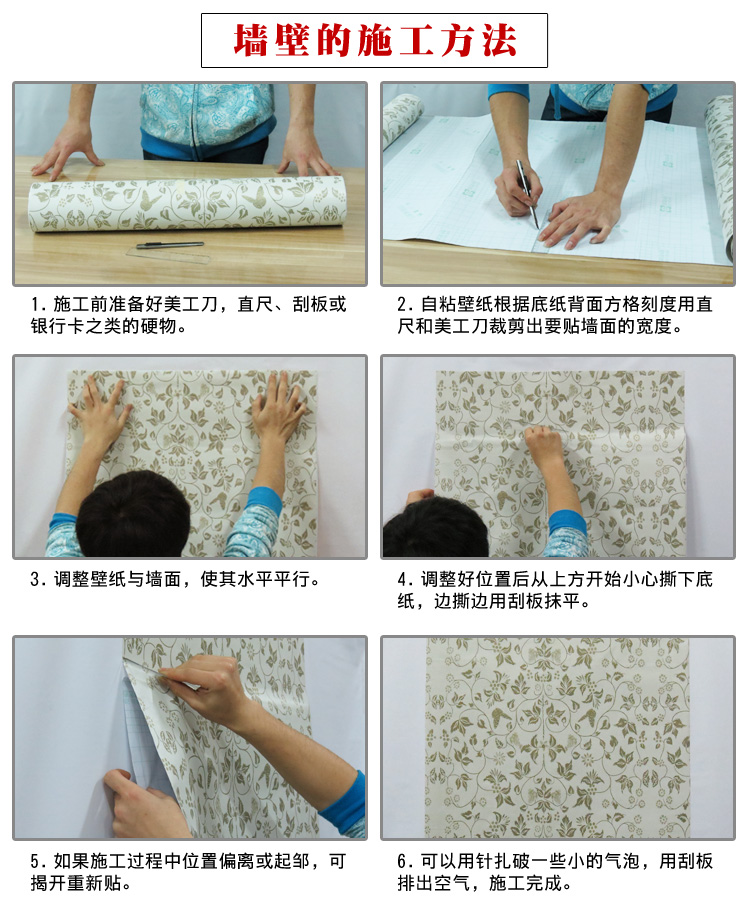 墙壁的施工方法

1. 施工前准备好美工刀，直尺、刮板或银行卡之类的硬物。

2. 自粘壁纸根据底纸背面方格刻度用直尺和美工刀裁剪出要贴墙面的宽度。

3. 调整壁纸与墙面，使其水平平行。

4. 调整好位置后从上方开始小心撕下底纸，边撕边用刮板抹平。

5. 如果施工过程中位置偏离或起邹，可揭开重新贴。

6. 可以用针扎破一些小的气泡，用刮板排出空气，施工完成。