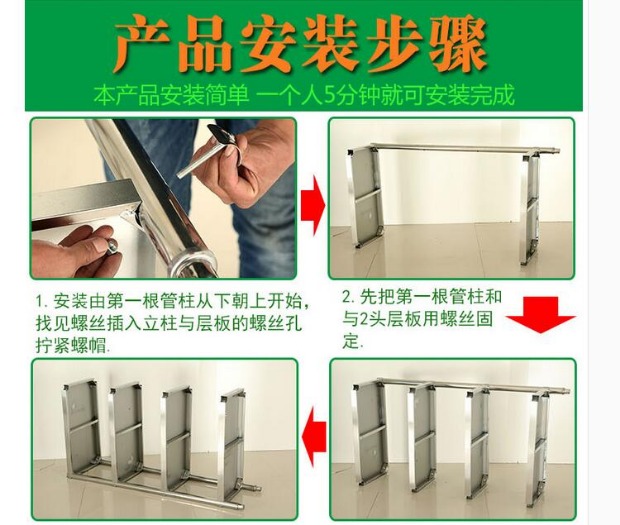 产品安装步骤

本产品安装简单 一个人5分钟就可安装完成

1. 安装由第一根管柱从下朝上开始，找见螺丝插入立柱与层板的螺丝孔拧紧螺帽.

2. 先把第一根管柱和与2头层板用螺丝固定.