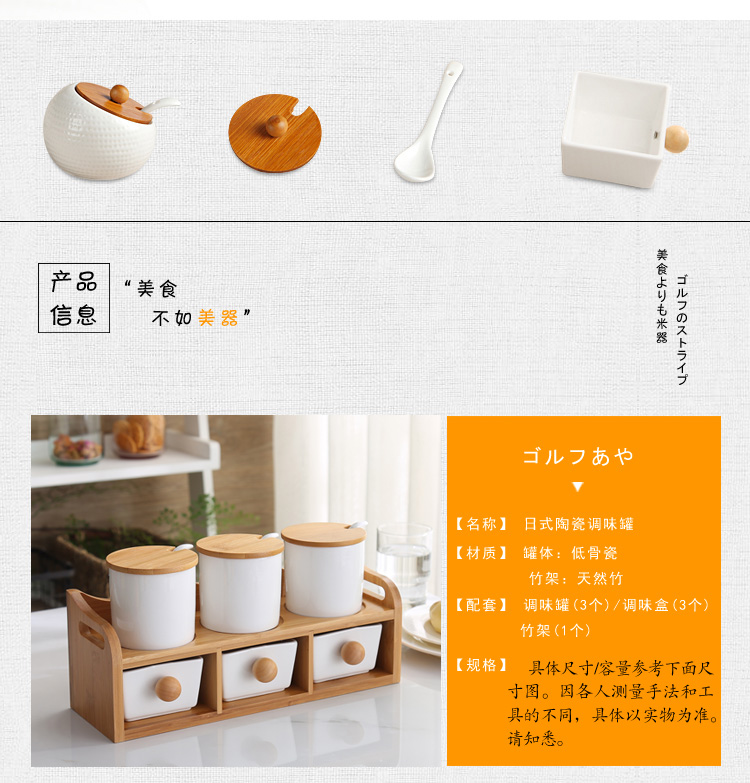 产品
信息

“美食
不如美器”

美食よりも米器
ゴルフのストライプ

ゴルフあや

【名称】 日式陶瓷调味罐

【材质】 罐体：低骨瓷
竹架：天然竹

【配套】 调味罐(3个)/调味盒(3个)
竹架(1个)

【规格】 具体尺寸/容量参考下面尺寸图。因各人测量手法和工具的不同，具体以实物为准。请知悉。