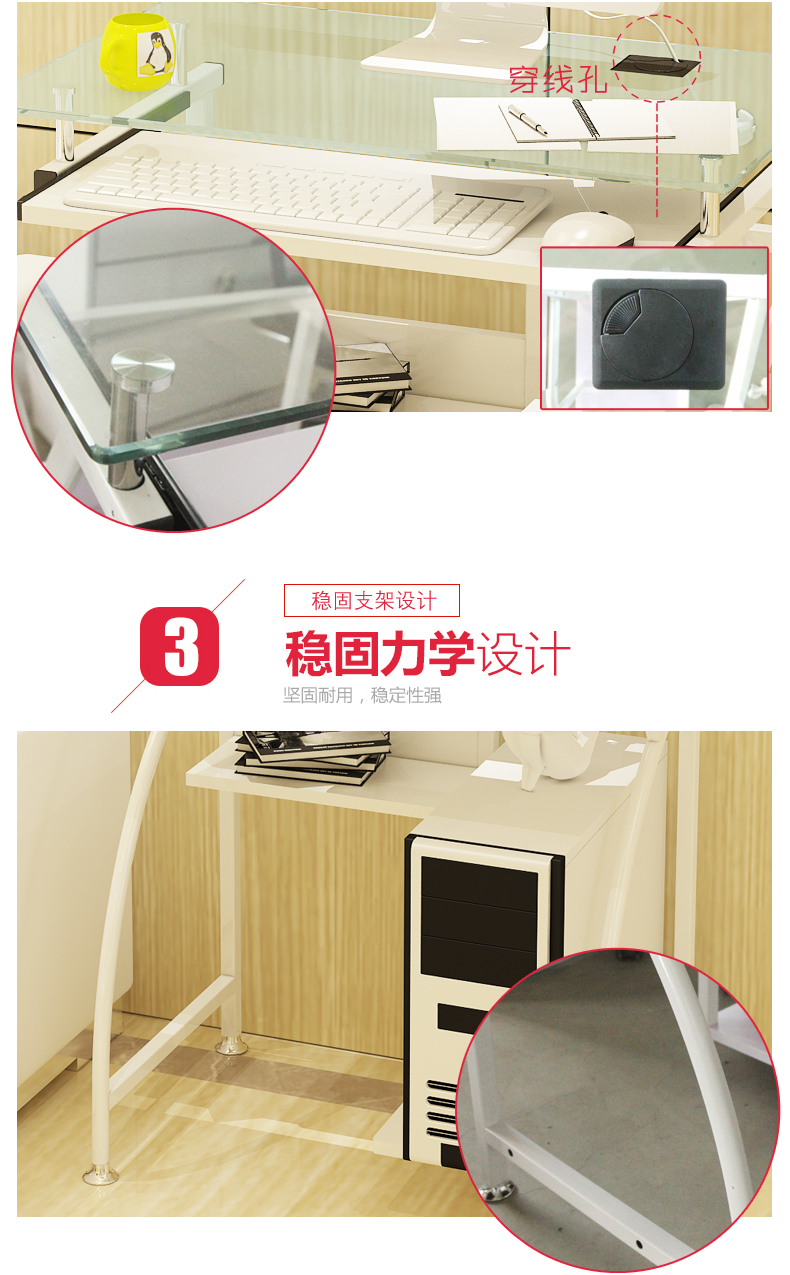 穿线孔

3

稳固支架设计

稳固力学设计

坚固耐用，稳定性强