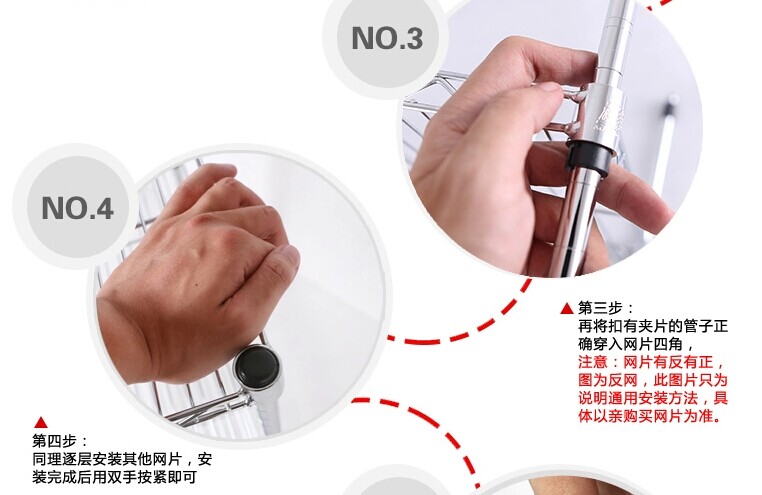 NO.3

NO.4

▲ 第三步：
再将扣有夹片的管子正确穿入网片四角，
注意：网片有反有正，图为反网，此图片只为说明通用安装方法，具体以亲购买网片为准。

▲
第四步：
同理逐层安装其他网片，安装完成后用双手按紧即可