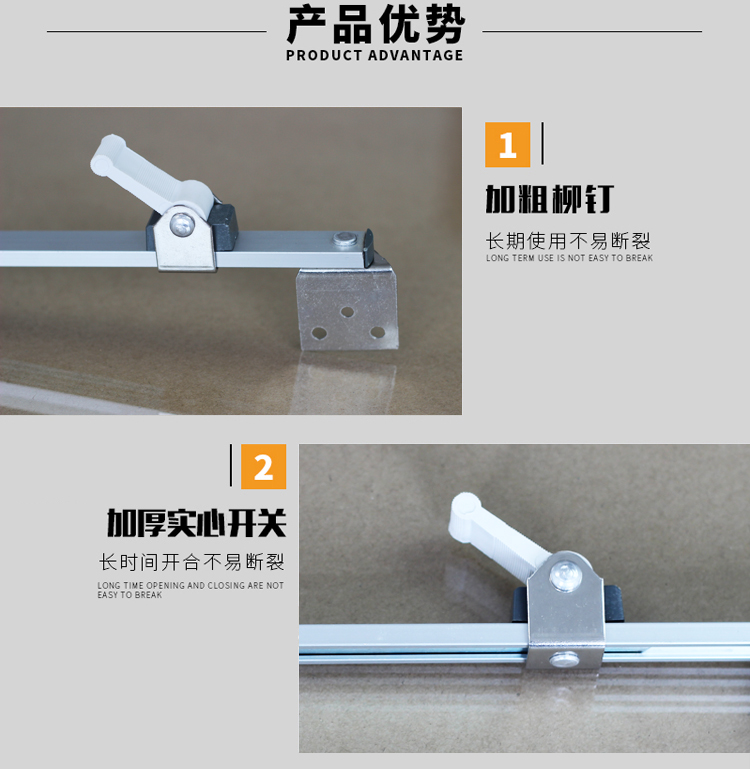 产品优势
PRODUCT ADVANTAGE

1

加粗柳钉

长期使用不易断裂
LONG TERM USE IS NOT EASY TO BREAK

2

加厚实心开关

长时间开合不易断裂
LONG TIME OPENING AND CLOSING ARE NOT EASY TO BREAK