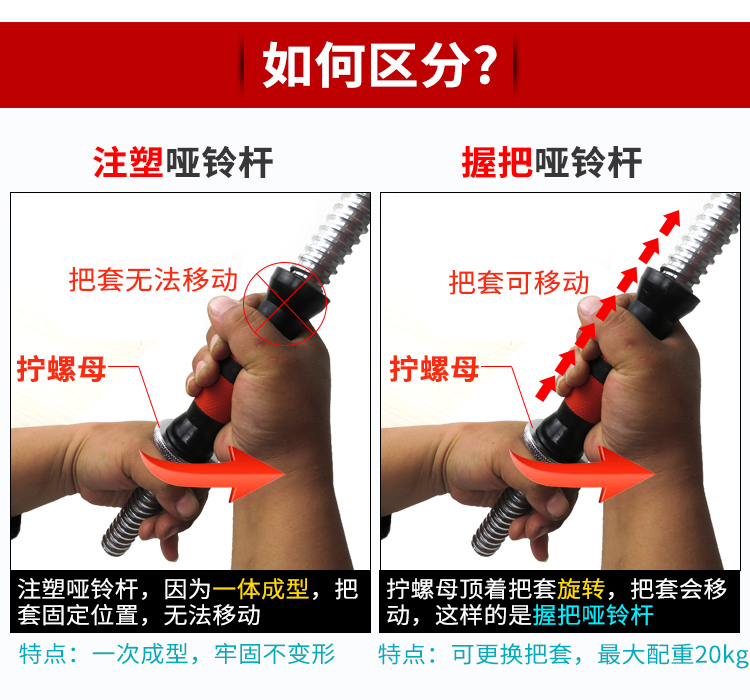 如何区分?

注塑哑铃杆

把套无法移动

拧螺母

注塑哑铃杆，因为一体成型，把套固定位置，无法移动

特点：一次成型，牢固不变形

握把哑铃杆

把套可移动

拧螺母

拧螺母顶着把套旋转，把套会移动，这样的是握把哑铃杆

特点：可更换把套，最大配重20kg