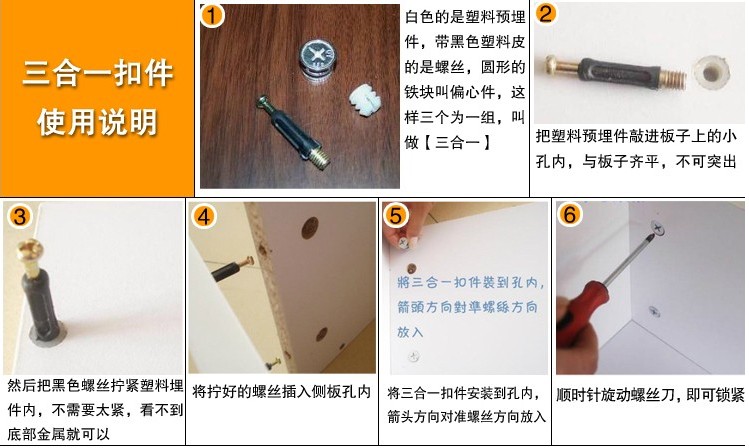 三合一扣件
使用说明

1

白色的是塑料预埋件，带黑色塑料皮的是螺丝，圆形的铁块叫偏心件，这样三个为一组，叫做【三合一】

2

把塑料预埋件敲进板子上的小孔内，与板子齐平，不可突出

3

然后把黑色螺丝拧紧塑料埋件内，不需要太紧，看不到底部金属就可以

4

将拧好的螺丝插入侧板孔内

5

將三合一扣件裝到孔內，箭頭方向對準螺絲方向放入

将三合一扣件安装到孔内，箭头方向对准螺丝方向放入

6

顺时针旋动螺丝刀，即可锁紧