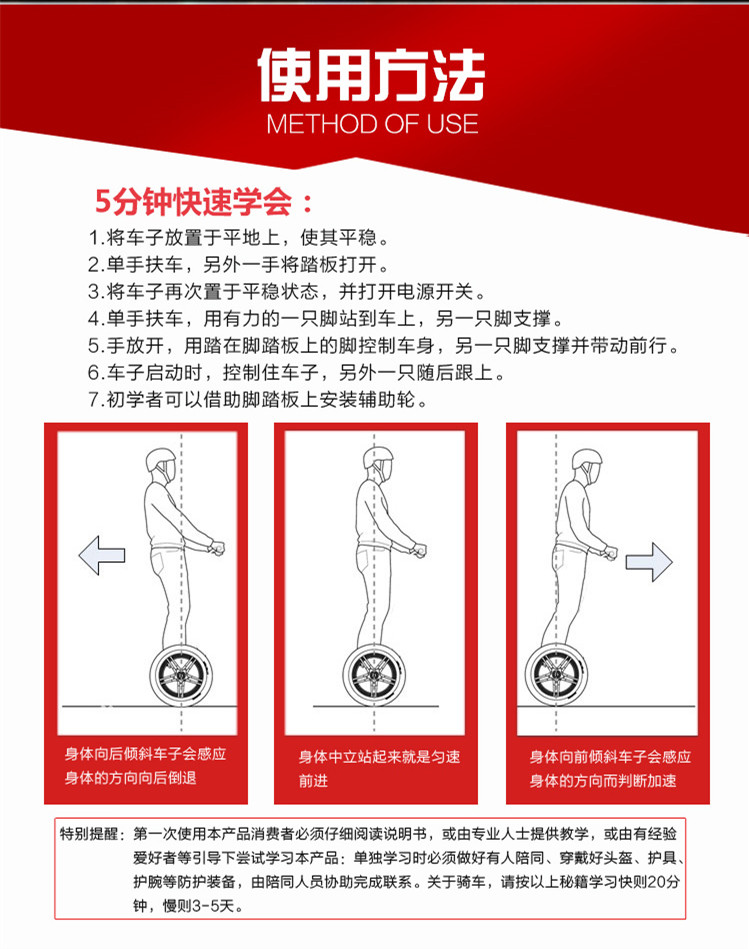 使用方法
METHOD OF USE

5分钟快速学会：
1.将车子放置于平地上，使其平稳。
2.单手扶车，另外一手将踏板打开。
3.将车子再次置于平稳状态，并打开电源开关。
4.单手扶车，用有力的一只脚站到车上，另一只脚支撑。
5.手放开，用踏在脚踏板上的脚控制车身，另一只脚支撑并带动前行。
6.车子启动时，控制住车子，另外一只随后跟上。
7.初学者可以借助脚踏板上安装辅助轮。

身体向后倾斜车子会感应身体的方向向后倒退

身体中立站起来就是匀速前进

身体向前倾斜车子会感应身体的方向而判断加速

特别提醒：第一次使用本产品消费者必须仔细阅读说明书，或由专业人士提供教学，或由有经验爱好者等引导下尝试学习本产品：单独学习时必须做好有人陪同、穿戴好头盔、护具、护腕等防护装备，由陪同人员协助完成联系。关于骑车，请按以上秘籍学习快则20分钟，慢则3-5天。