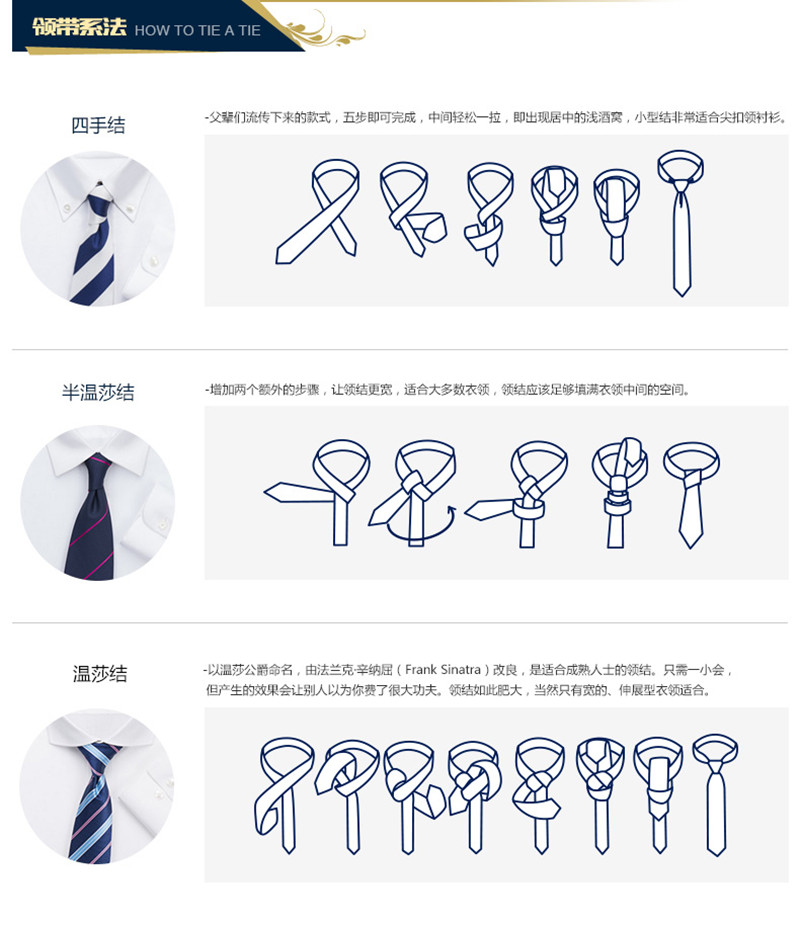 领带系法 HOW TO TIE A TIE

四手结

-父辈们流传下来的款式，五步即可完成，中间轻松一拉，即出现居中的浅酒窝，小型结非常适合尖扣领衬衫。

半温莎结

-增加两个额外的步骤，让领结更宽，适合大多数衣领，领结应该足够填满衣领中间的空间。

温莎结

-以温莎公爵命名，由法兰克·辛纳屈（Frank Sinatra）改良，是适合成熟人士的领结。只需一小会，但产生的效果会让别人以为你费了很大功夫。领结如此肥大，当然只有宽的、伸展型衣领适合。