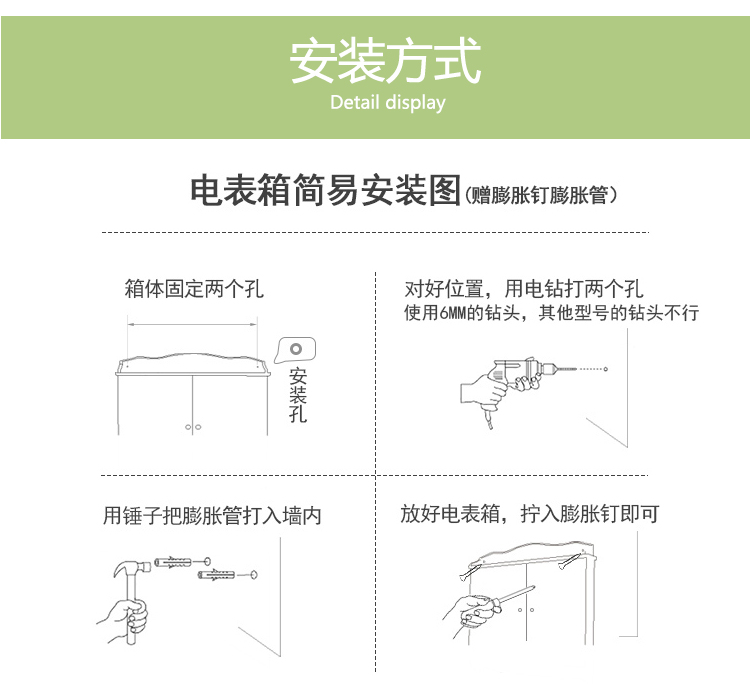 安装方式
Detail display

电表箱简易安装图(赠膨胀钉膨胀管)

箱体固定两个孔

安装孔

对好位置，用电钻打两个孔
使用6MM的钻头，其他型号的钻头不行

用锤子把膨胀管打入墙内

放好电表箱，拧入膨胀钉即可