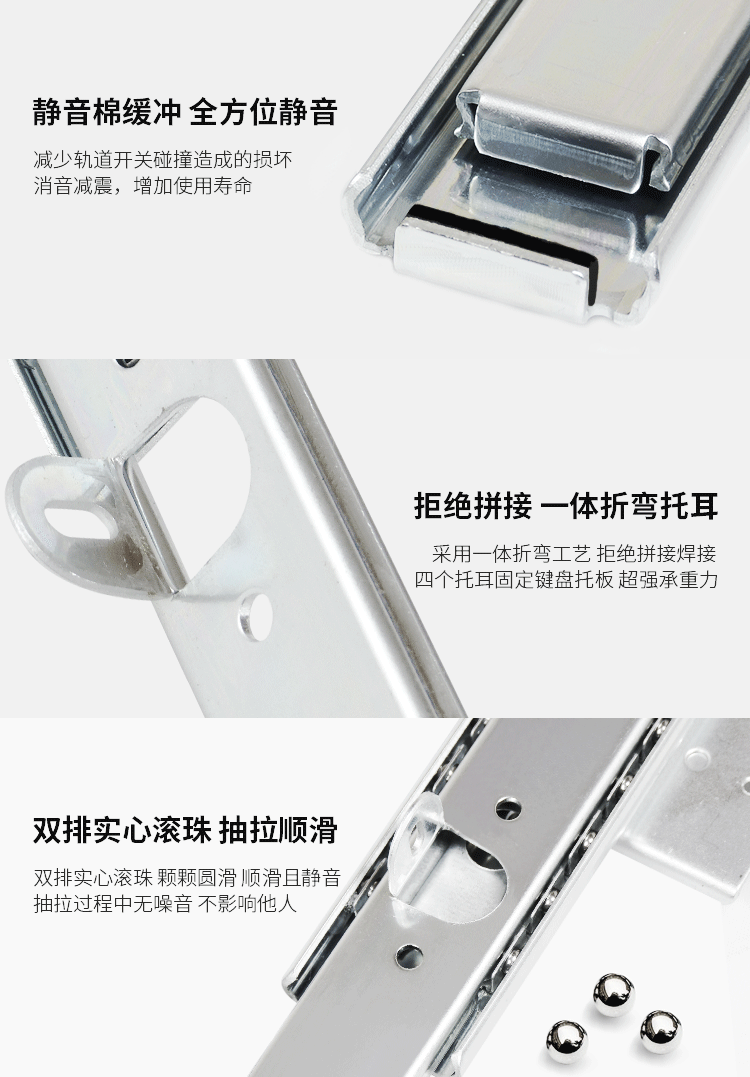 静音棉缓冲 全方位静音

减少轨道开关碰撞造成的损坏
消音减震，增加使用寿命

拒绝拼接 一体折弯托耳

采用一体折弯工艺 拒绝拼接焊接
四个托耳固定键盘托板 超强承重力

双排实心滚珠 抽拉顺滑

双排实心滚珠 颗颗圆滑 顺滑且静音
抽拉过程中无噪音 不影响他人