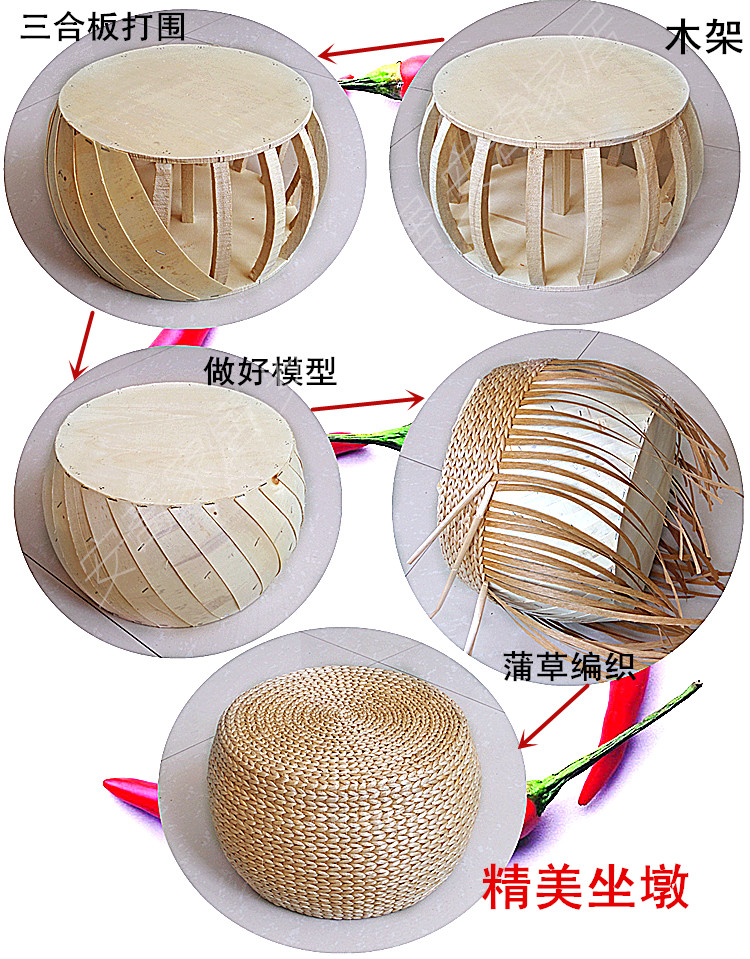 三合板打围

木架

做好模型

蒲草编织

精美坐墩