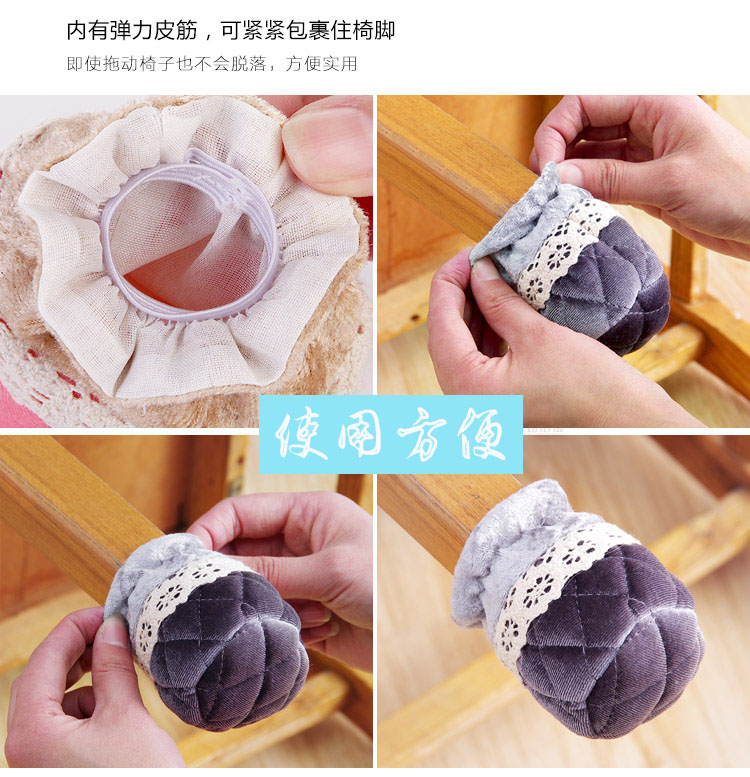 内有弹力皮筋，可紧紧包裹住椅脚

即使拖动椅子也不会脱落，方便实用

使用方便