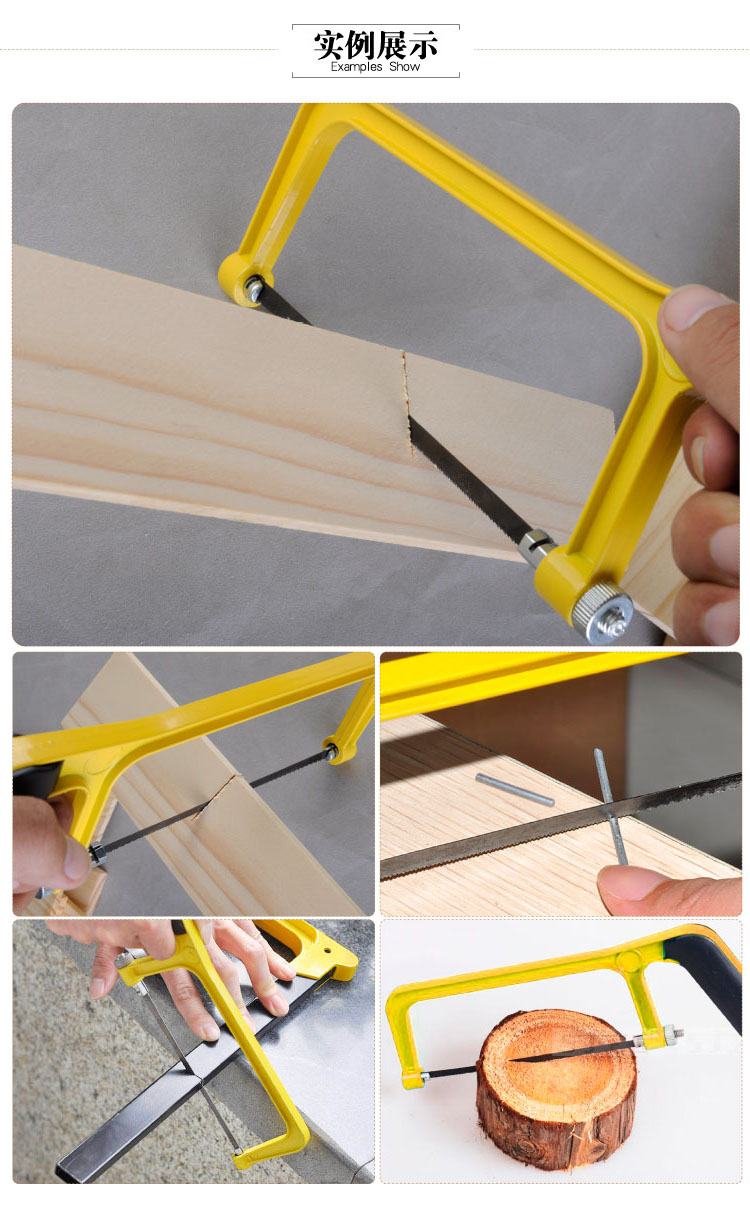 实例展示
Examples Show